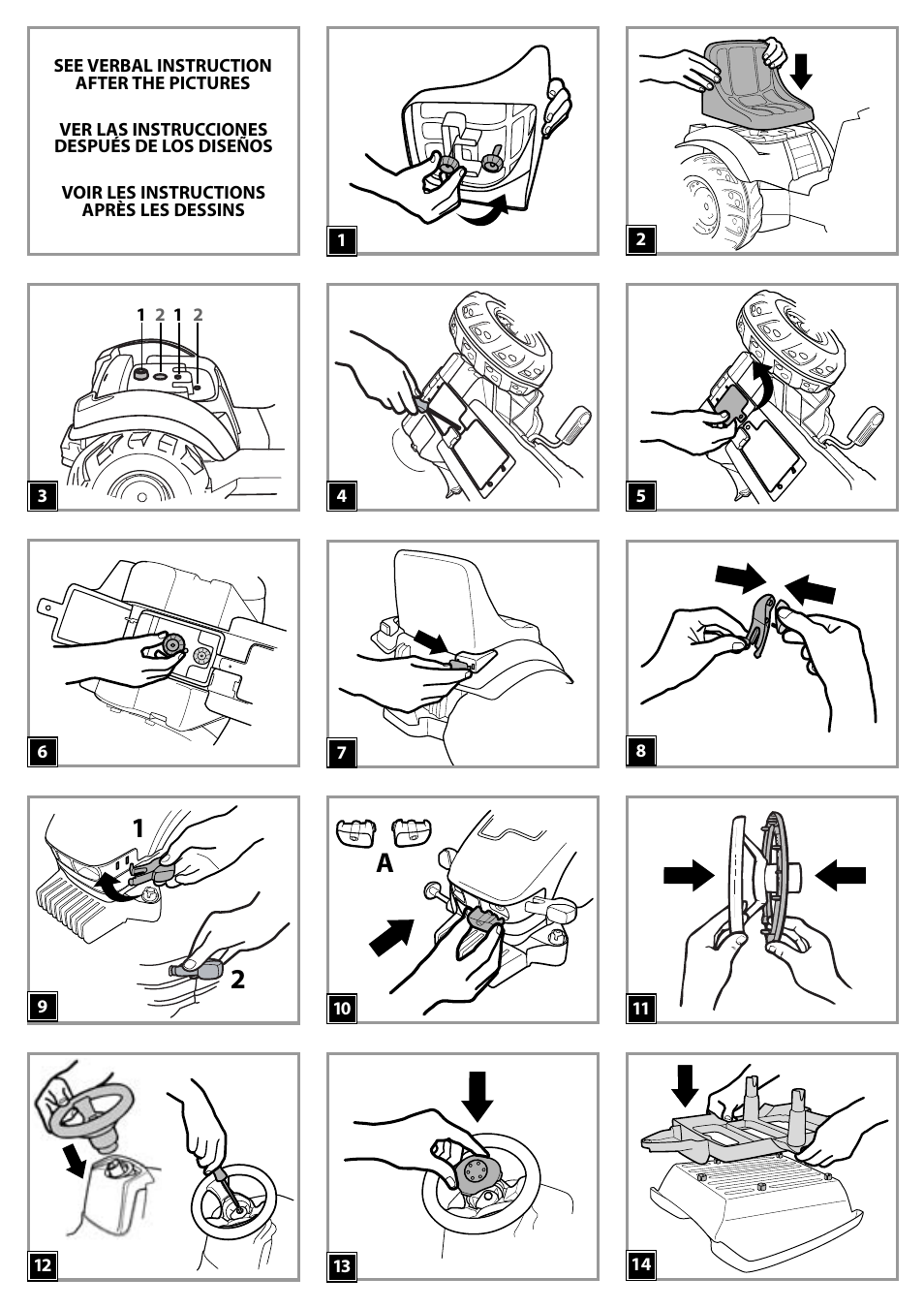 SEE VERBAL INSTRUCTION AFTER THE PICTURES

VER LAS INSTRUCCIONES DESPUÉS DE LOS DISEÑOS

VOIR LES INSTRUCTIONS APRÈS LES DESSINS

1

2

1 2 1 2

3

4

5

6

7

8

1

2

9

A

10

11

12

13

14