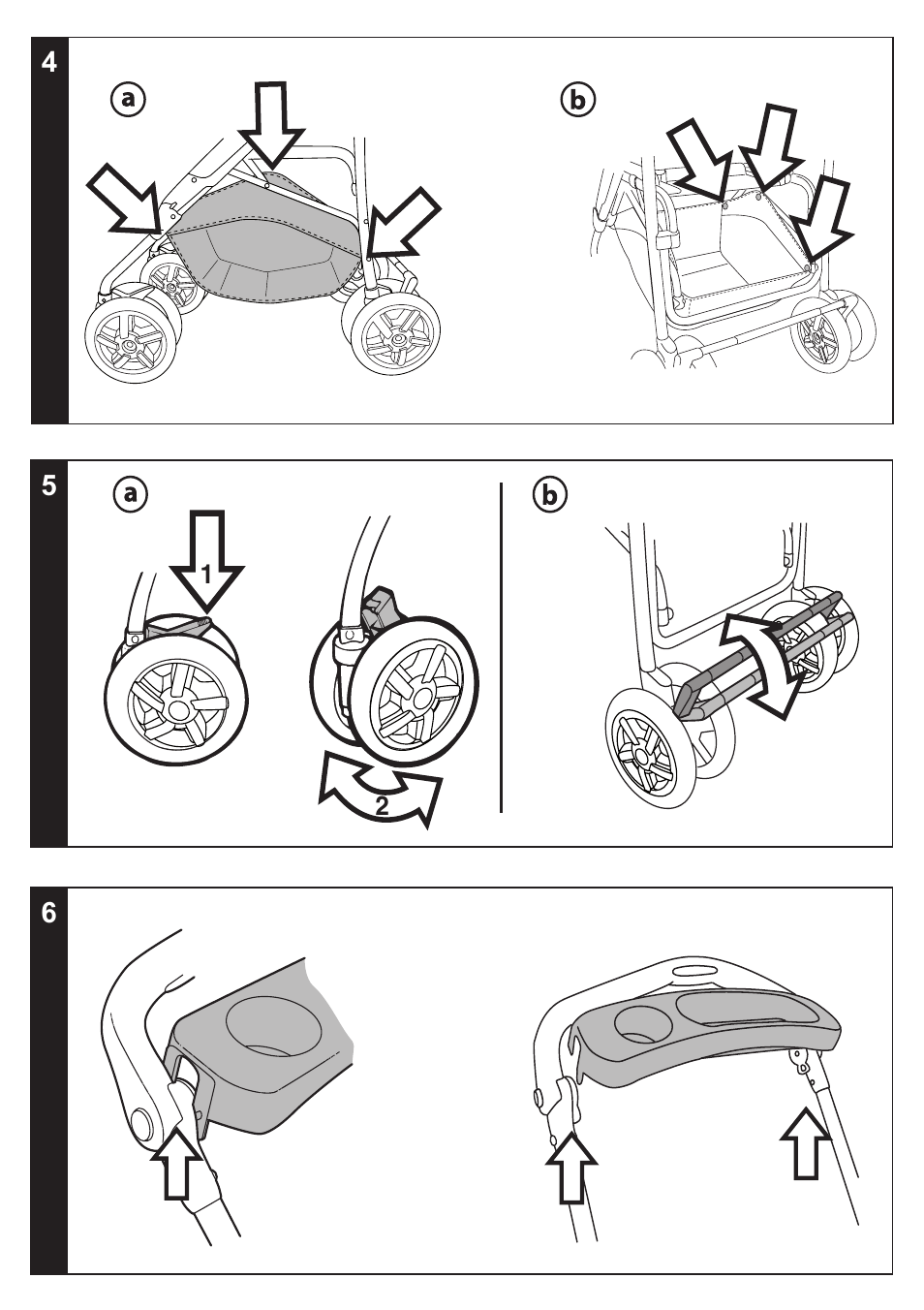 4
a
b
5
a
1
2
b
6