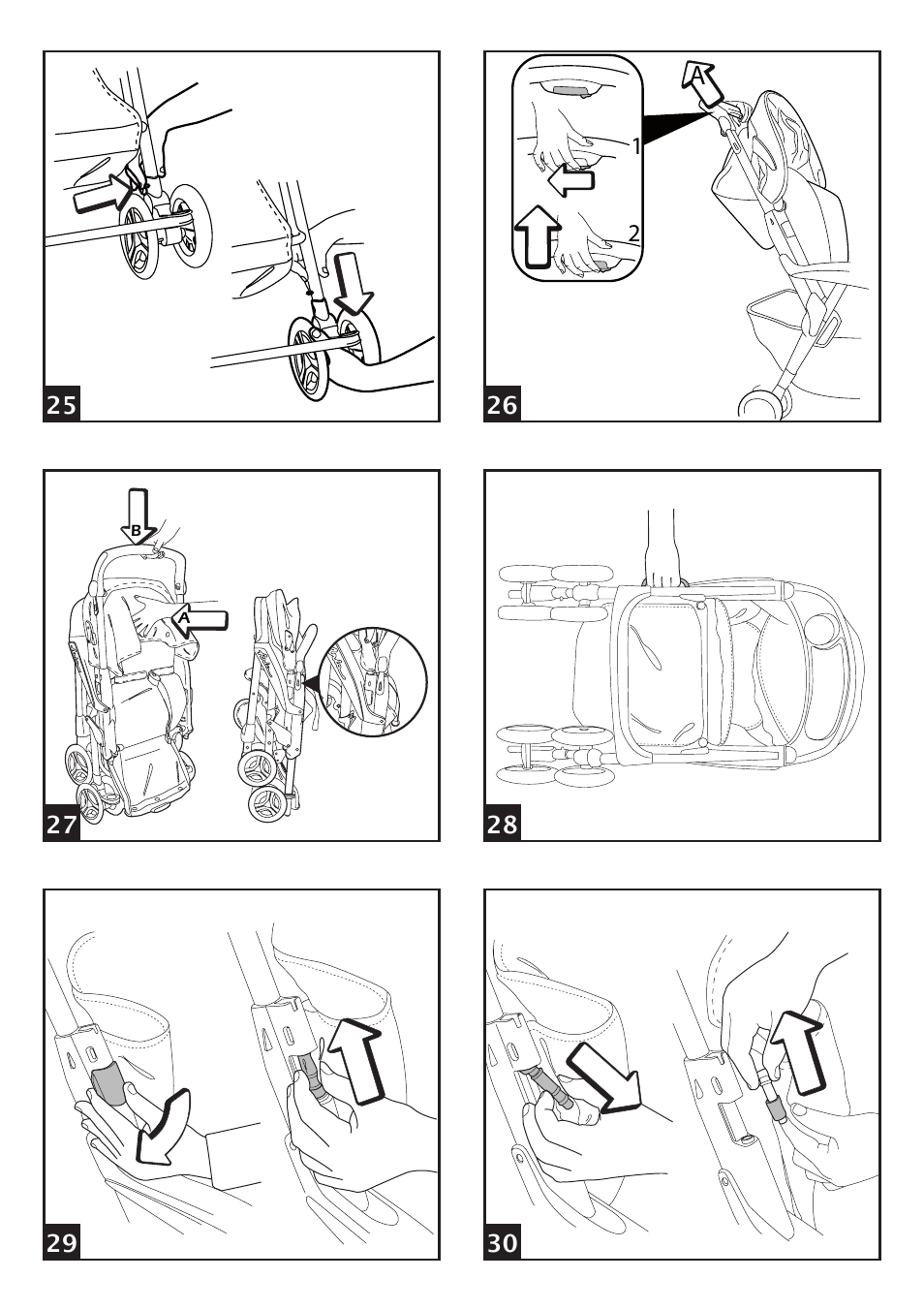 25

A
1
2
26

B
A
27

28

29

30