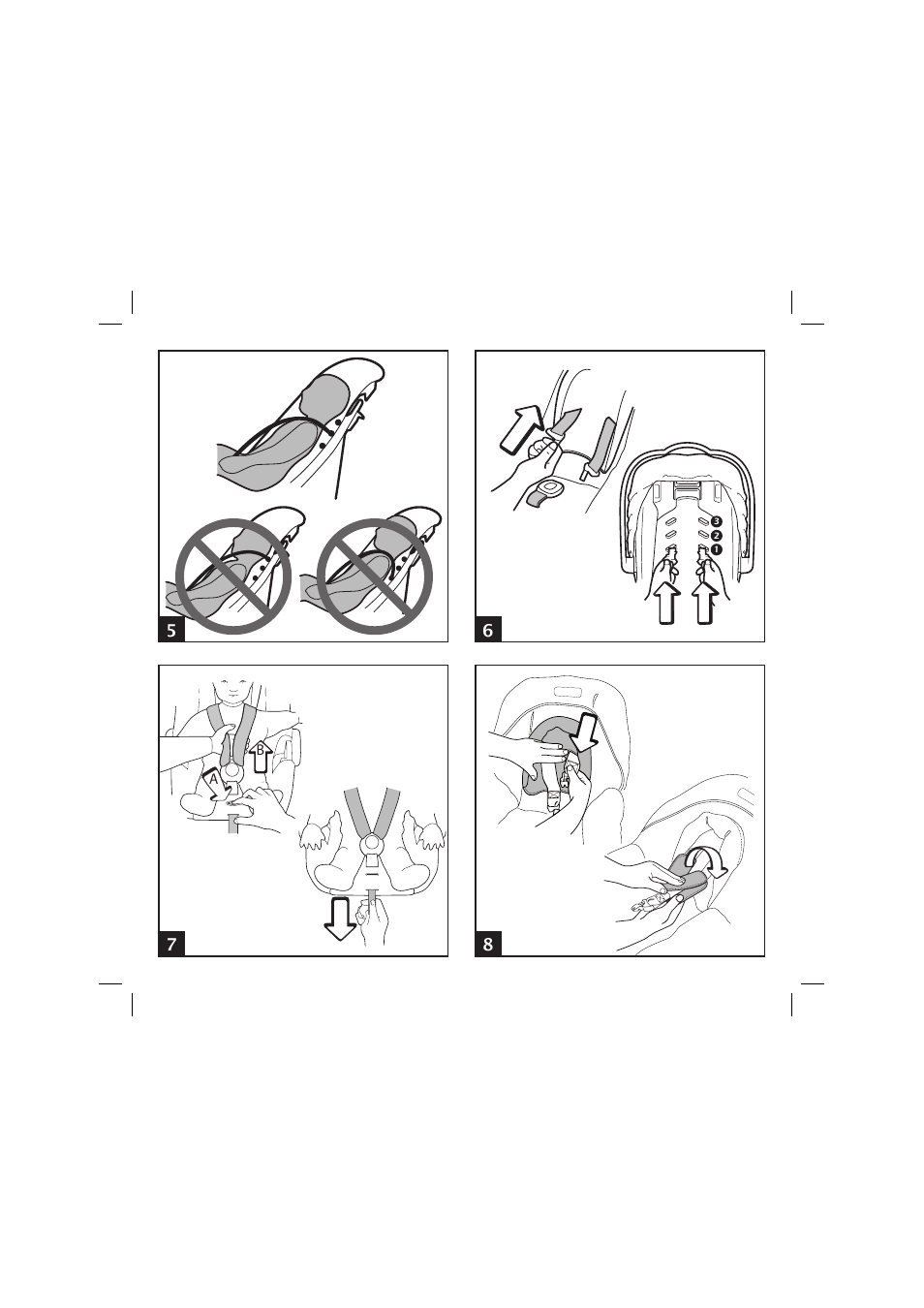 5

3
2
1
6

B
A
7

8