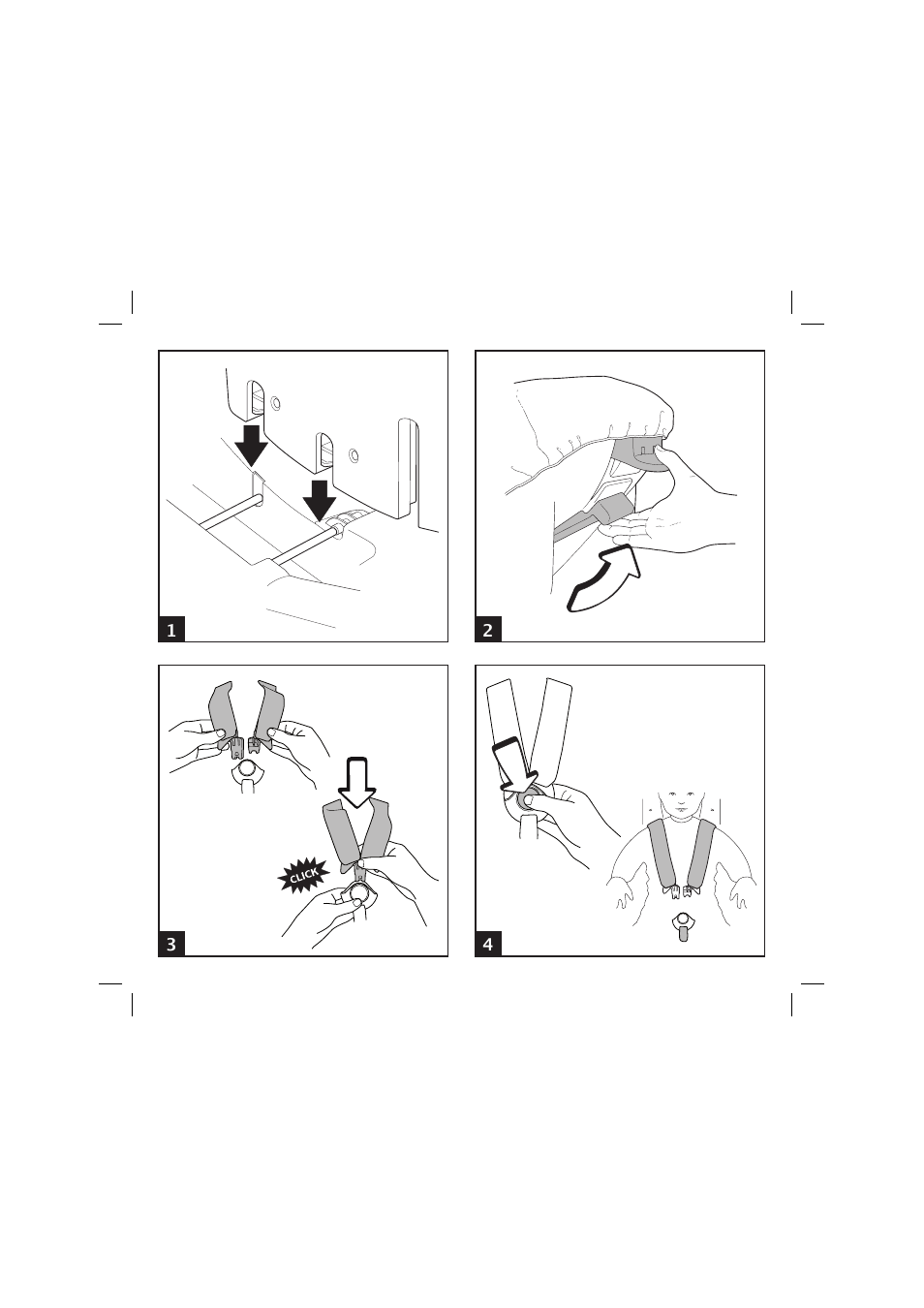 1

2

CLICK

3

4