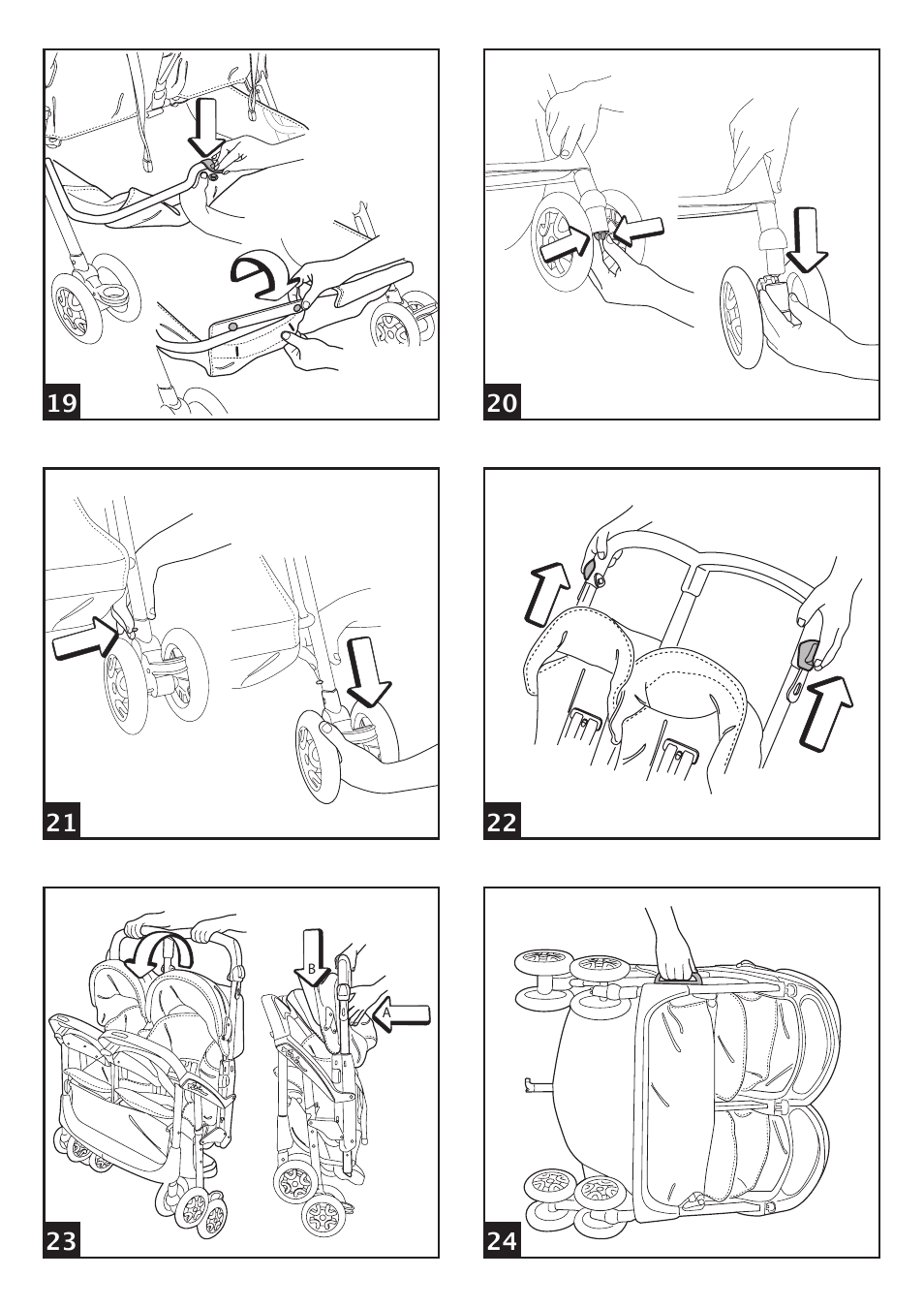 19

20

21

22

B

A

23

24