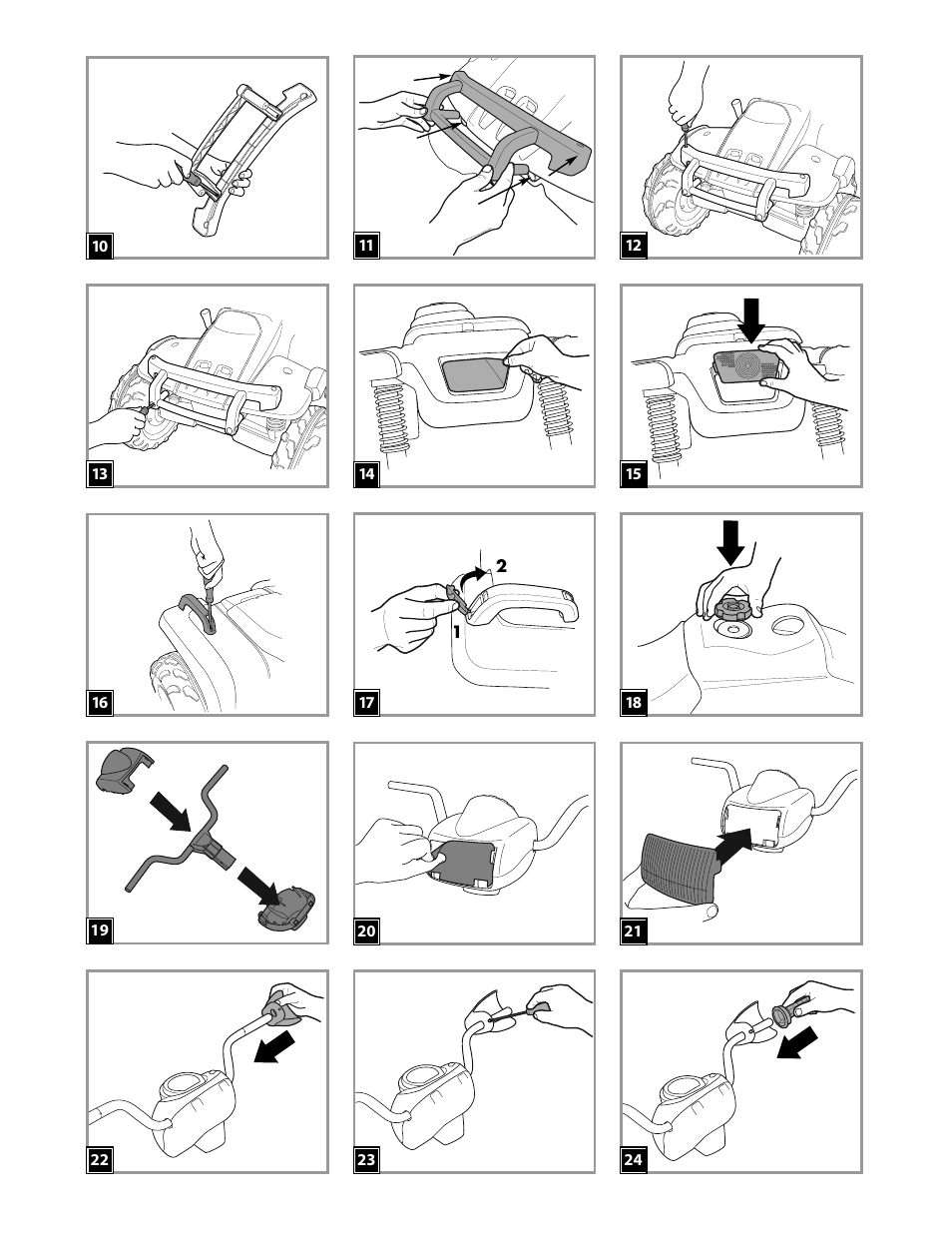 10

11

12

13

14

15

16

2
1
17

18

19

20

21

22

23

24