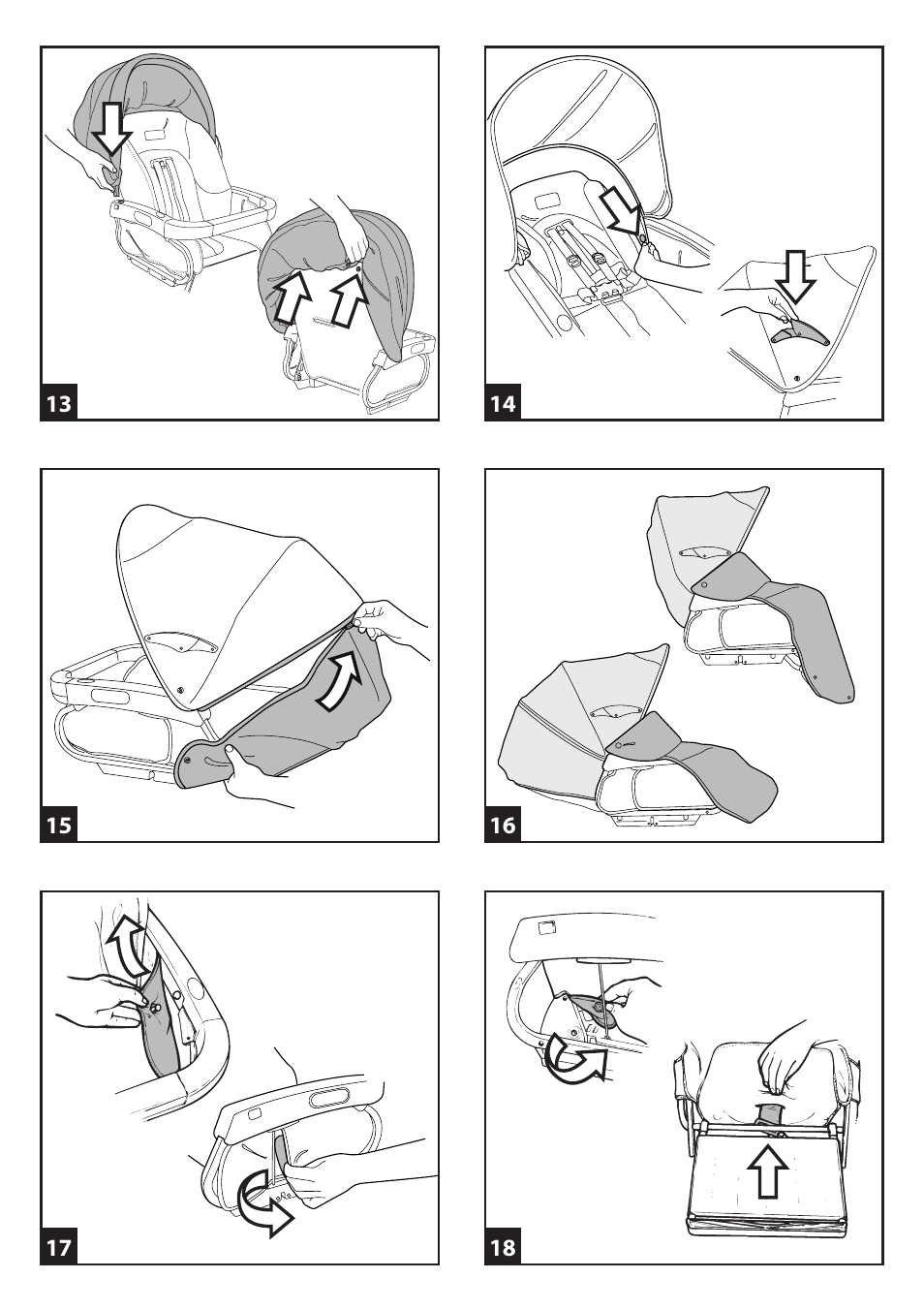 13

14

15

16

17

18