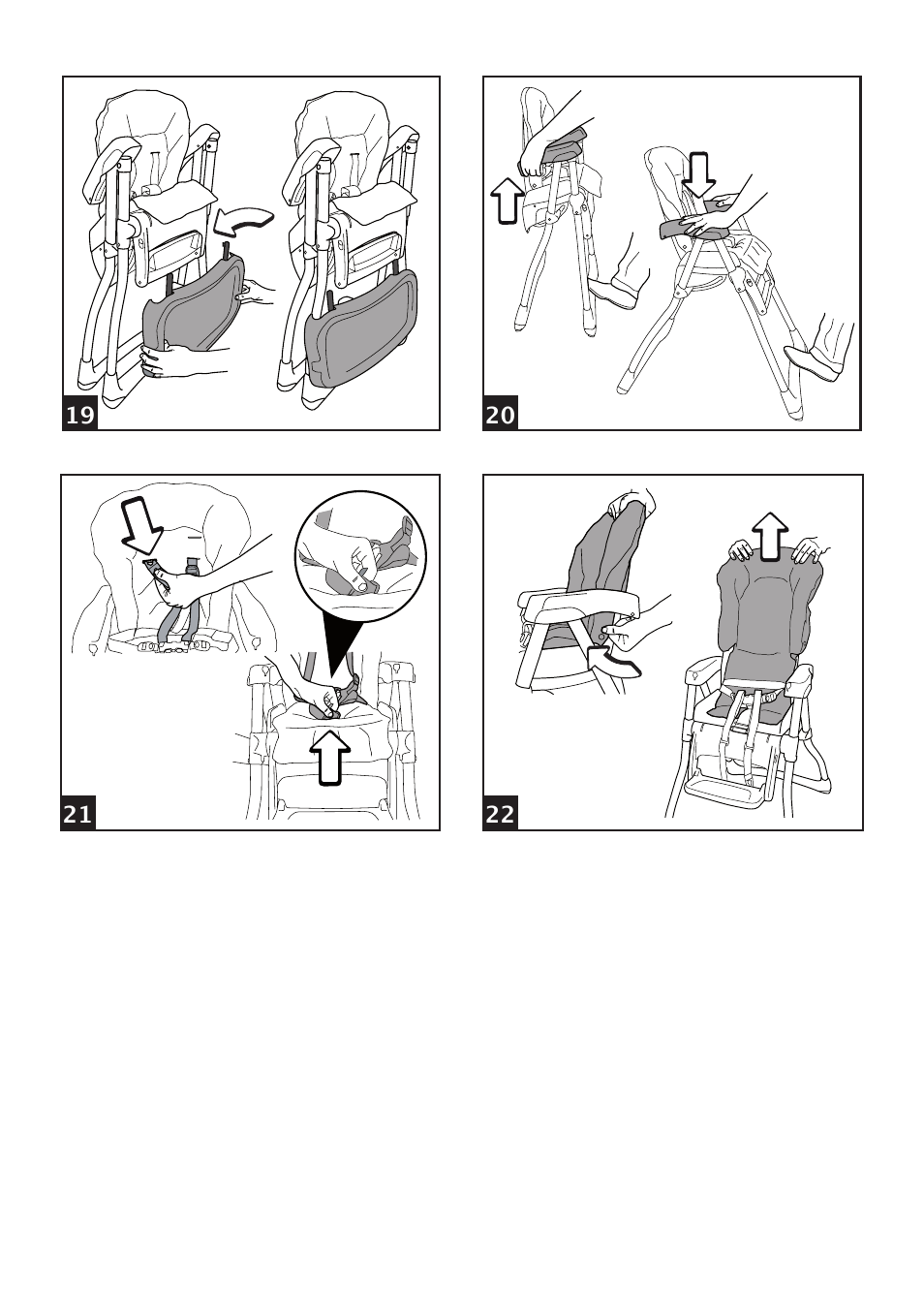 19

20

21

22