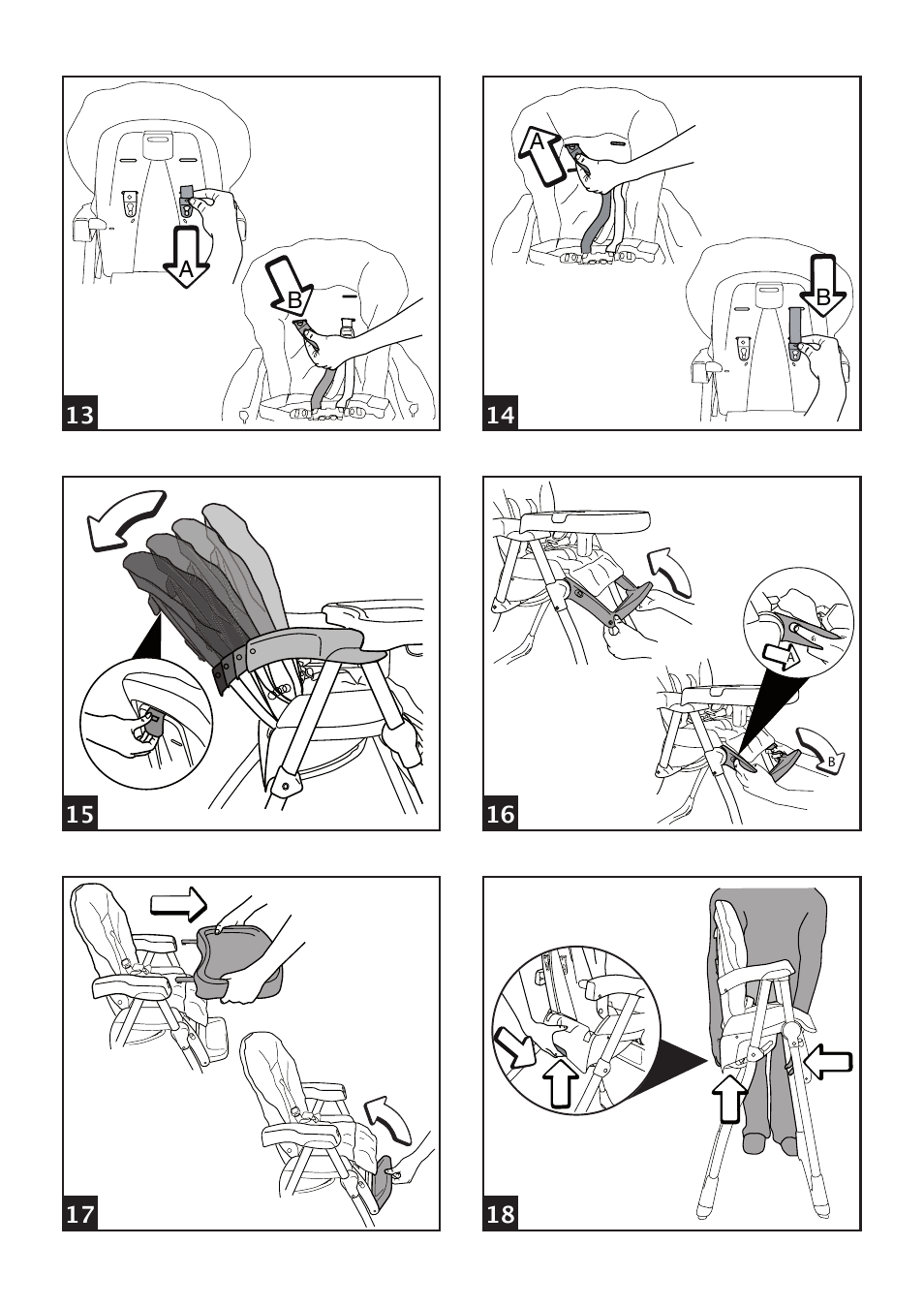 A
B
13

A
B
14

15

A
B
16

17

18