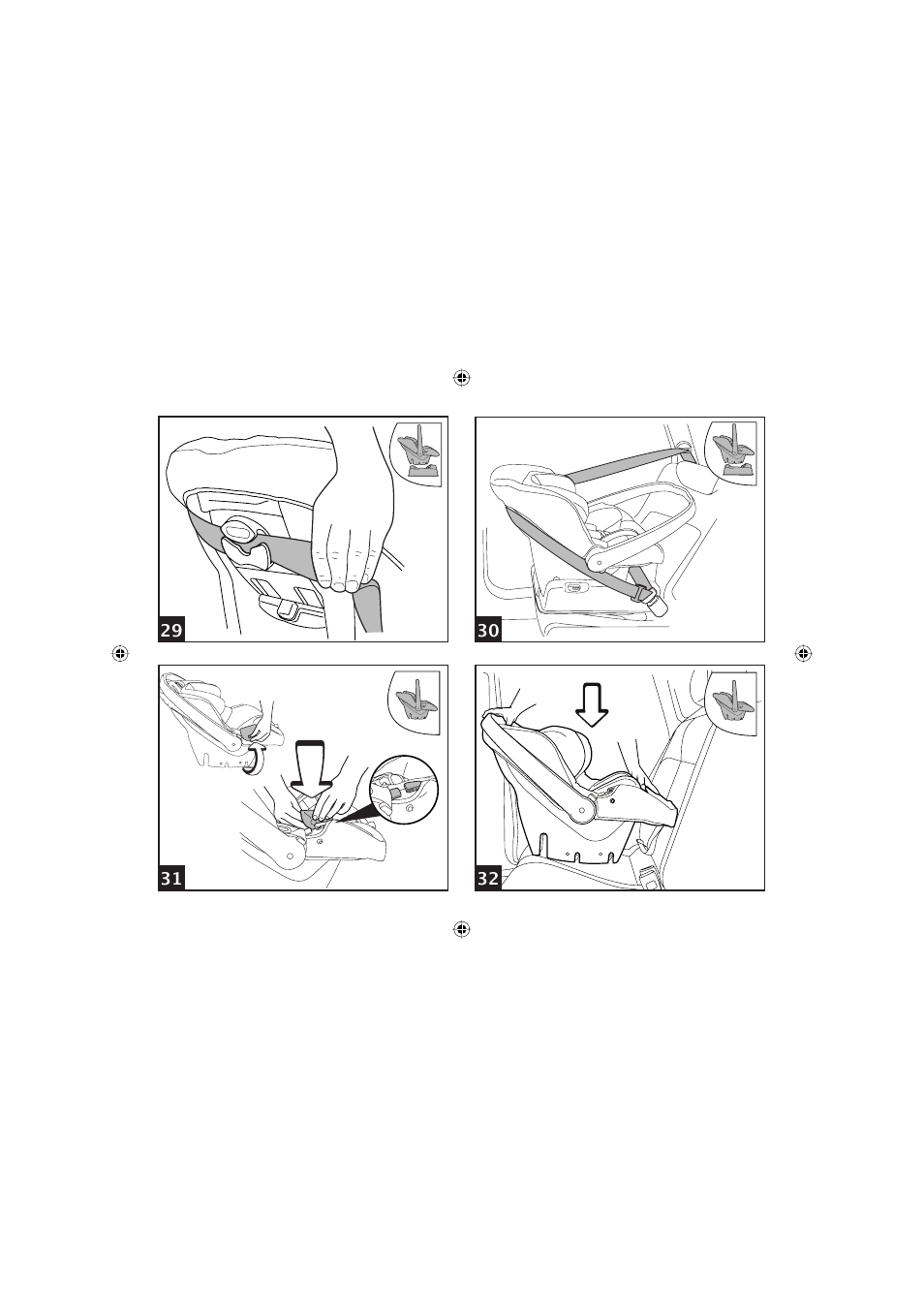 29

30

31

32