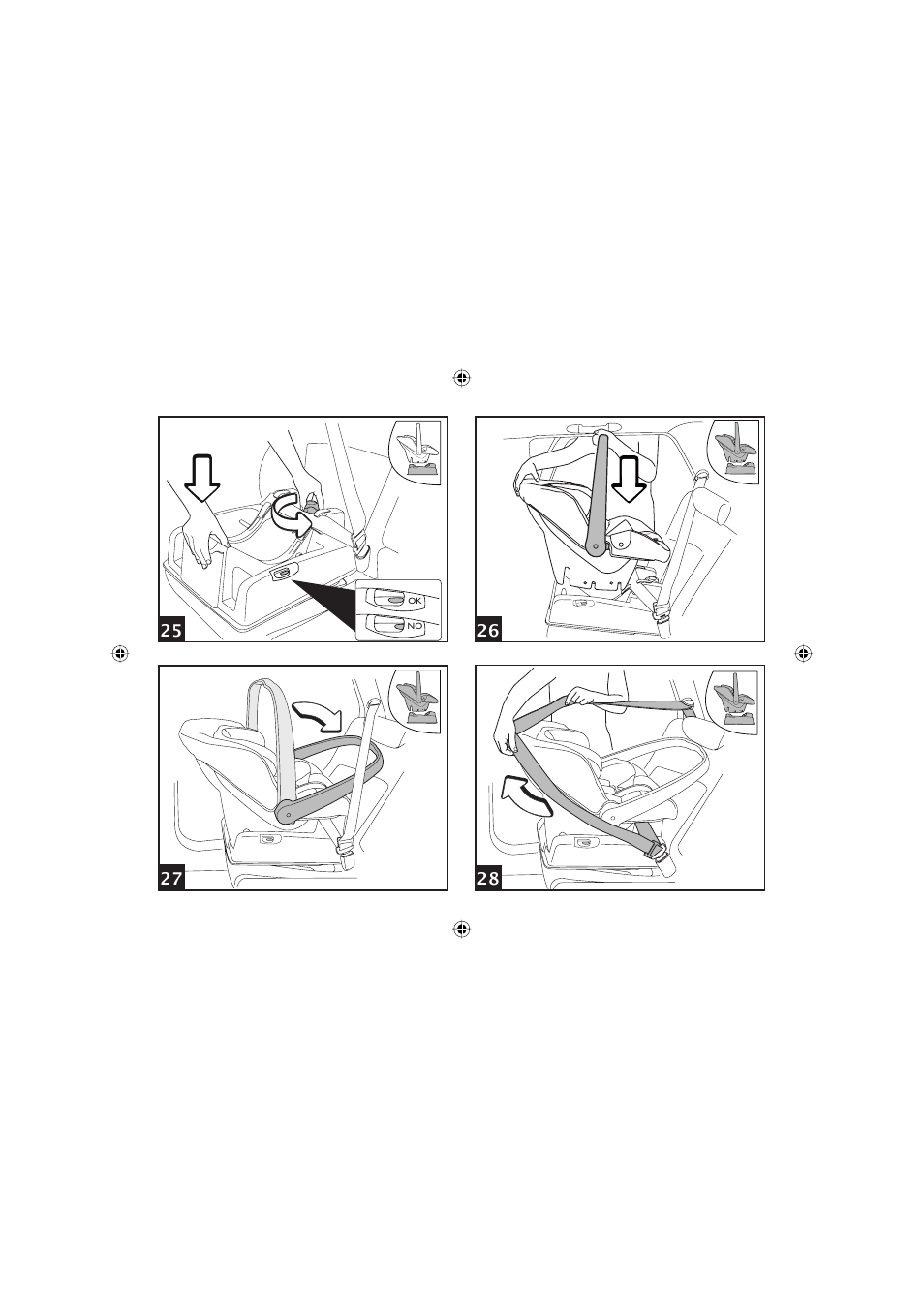 OK
NO
25
26
27
28