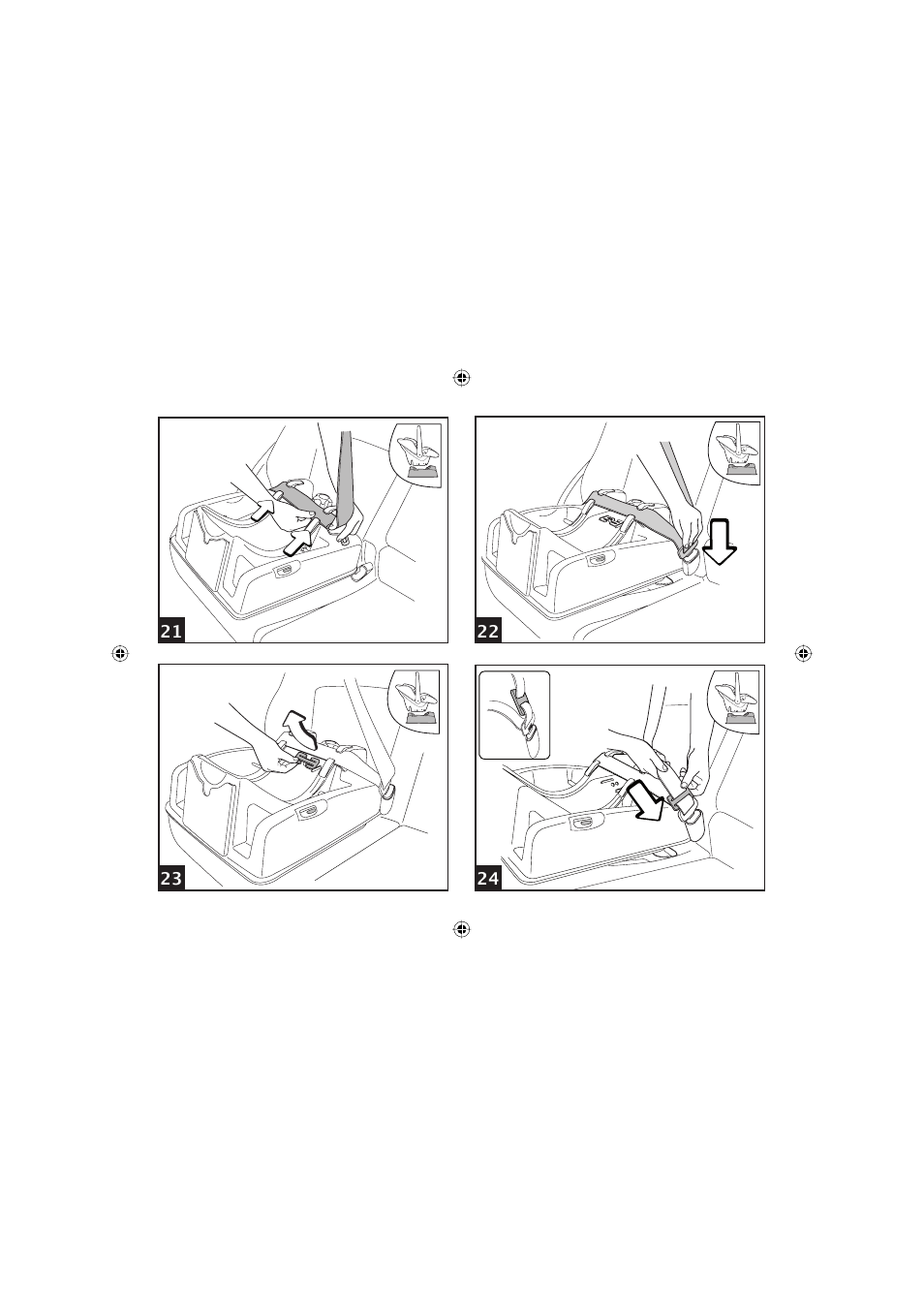 21

22

23

24