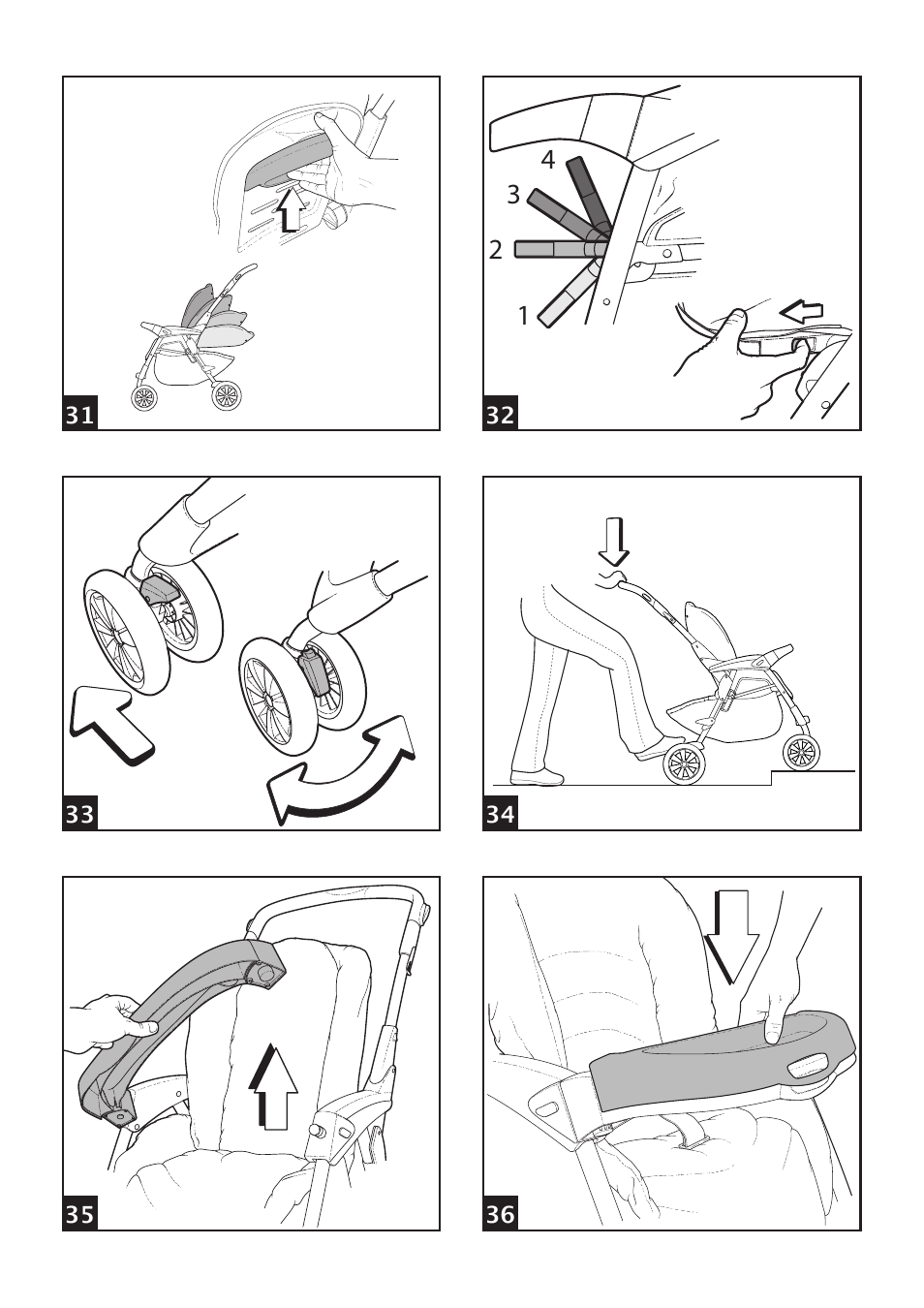 31

4
3
2
1
32

33

34

35

36