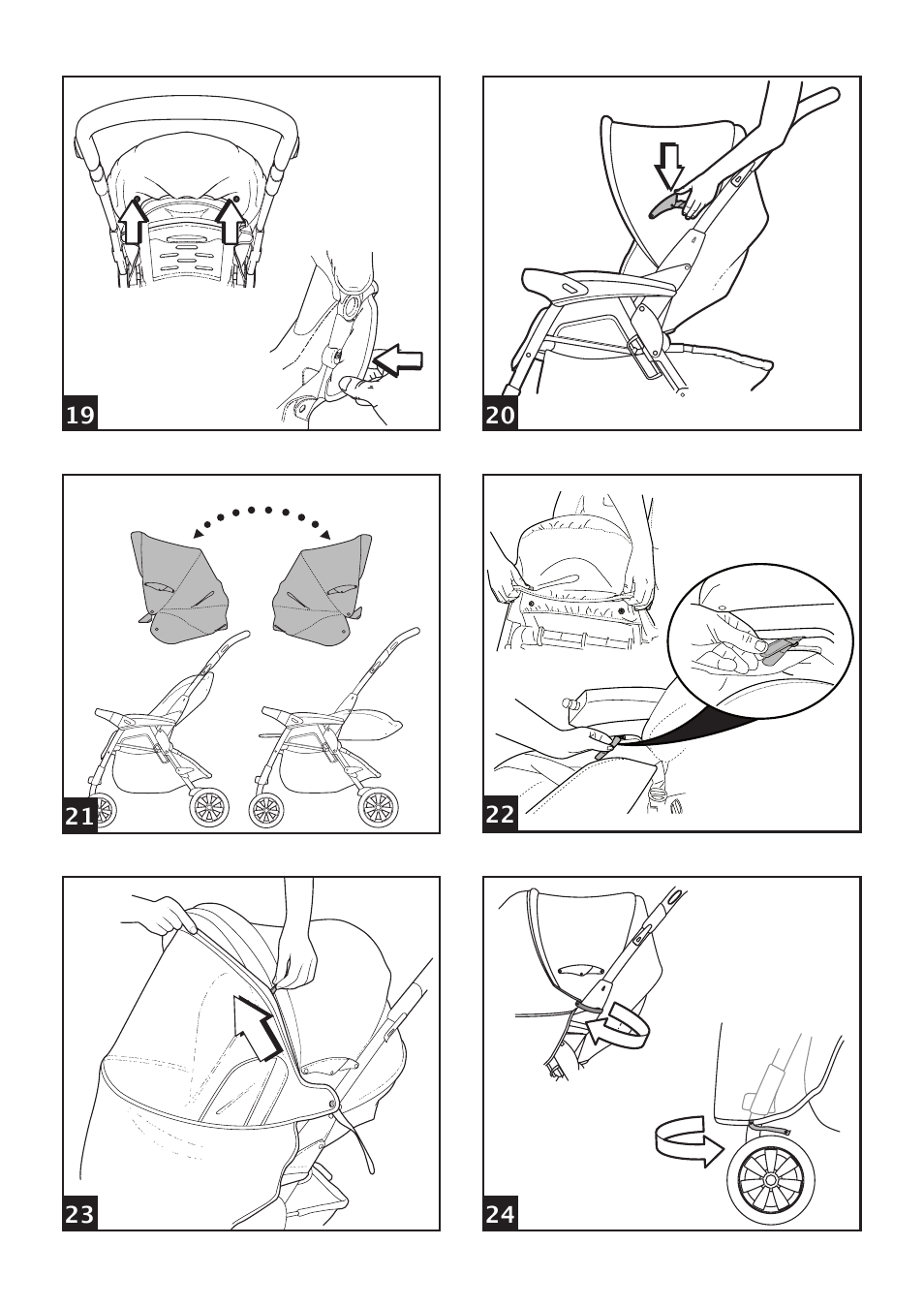 19

20

21

22

23

24