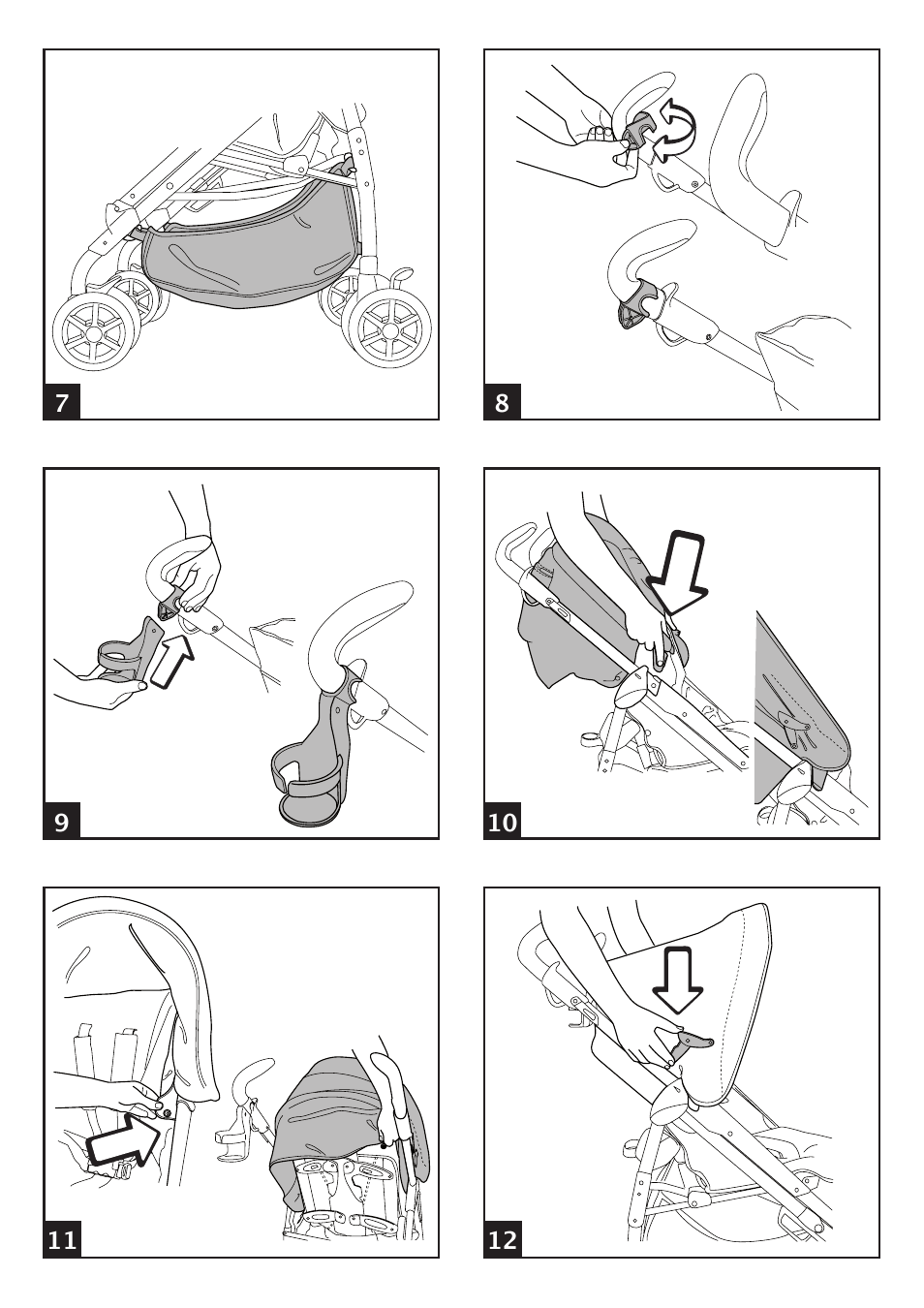 7

8

9

10

11

12