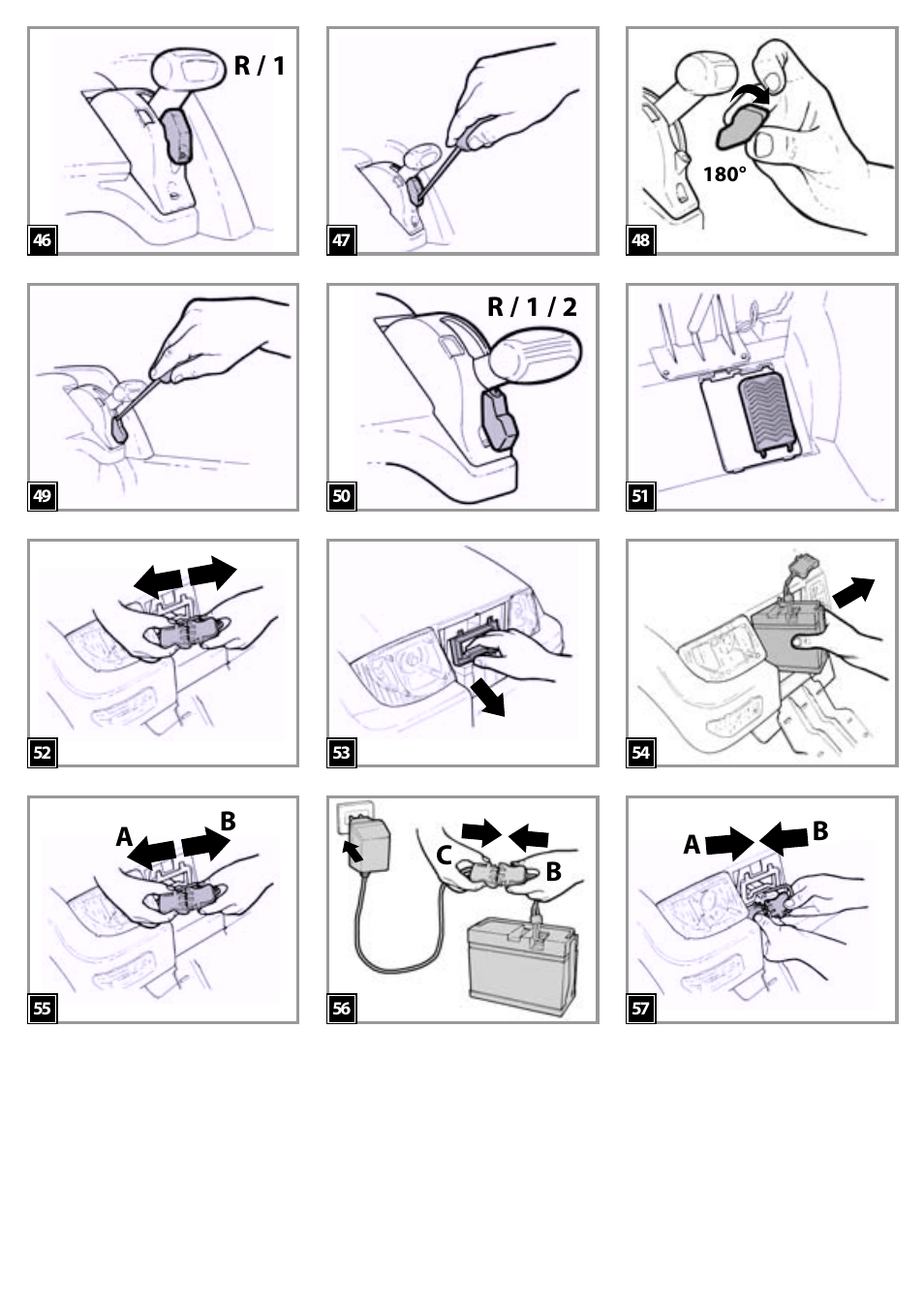 R / 1

46

47

180°

48

49

R / 1 / 2

50

51

52

53

54

A

B

55

C

B

56

A

B

57