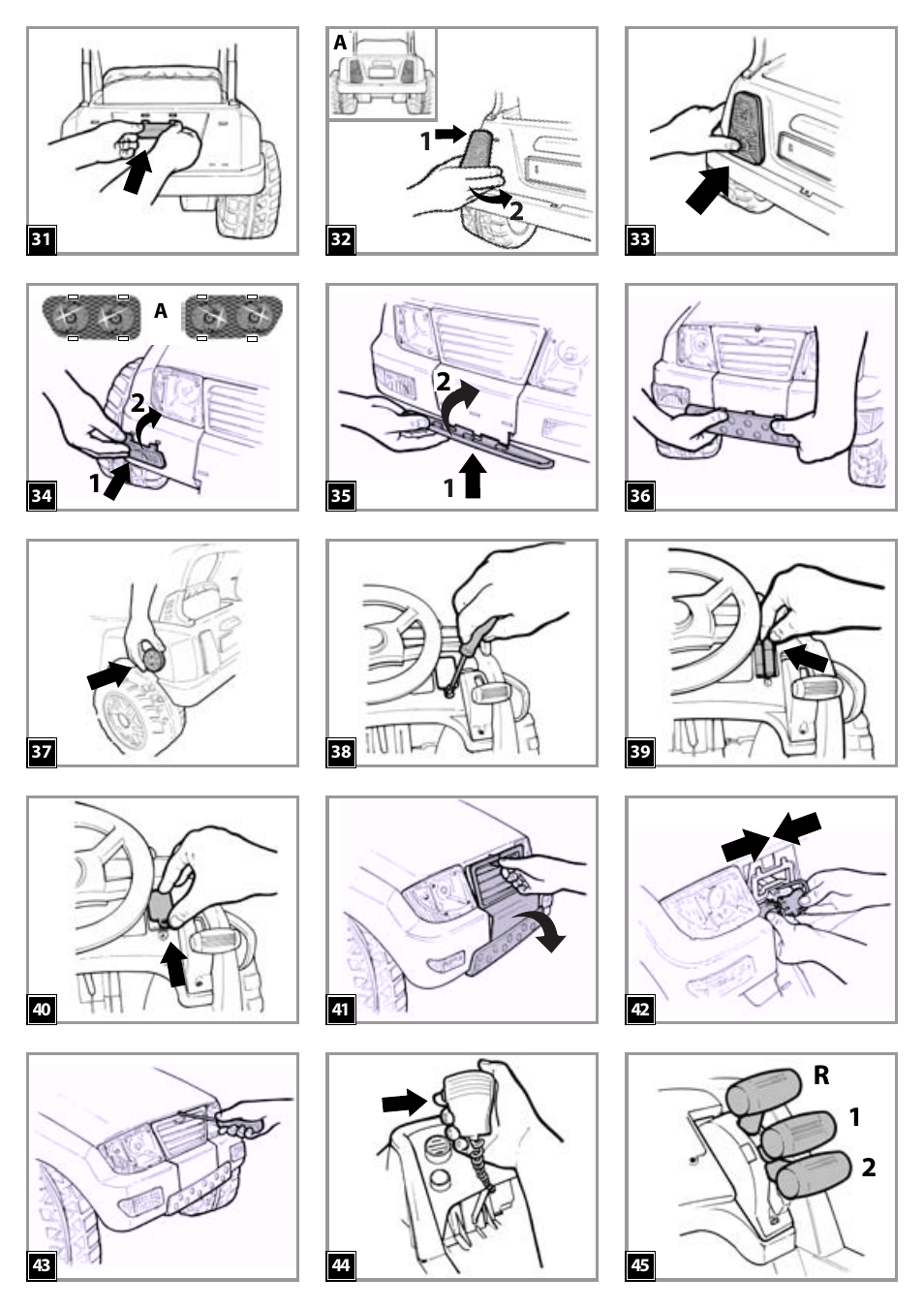 31

A
1
2
32

33

A
2
1
34

2
1
35

36

37

38

39

40

41

42

43

44

R
1
2
45