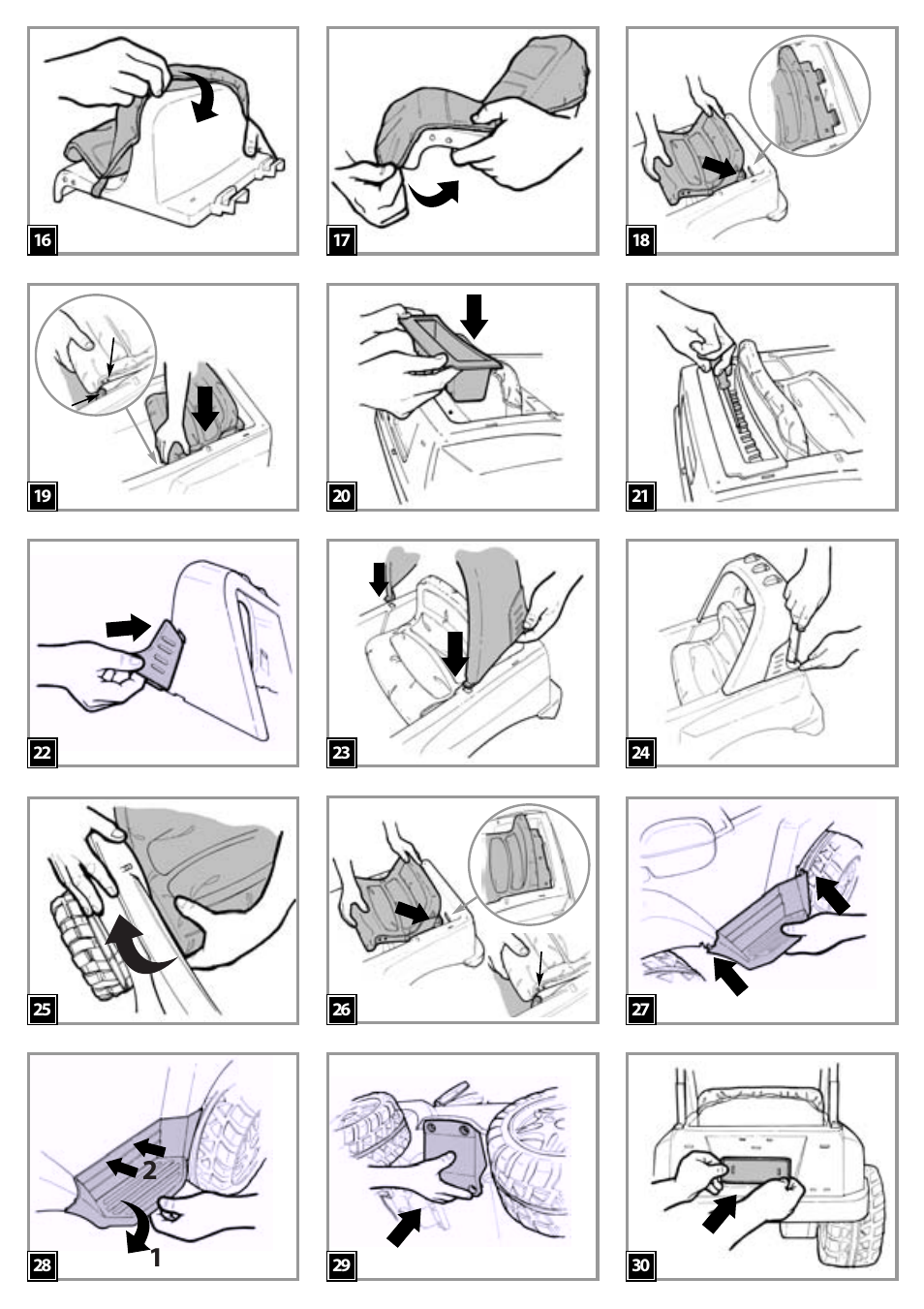 16

17

18

19

20

21

22

23

24

25

26

27

2

1

28

29

30