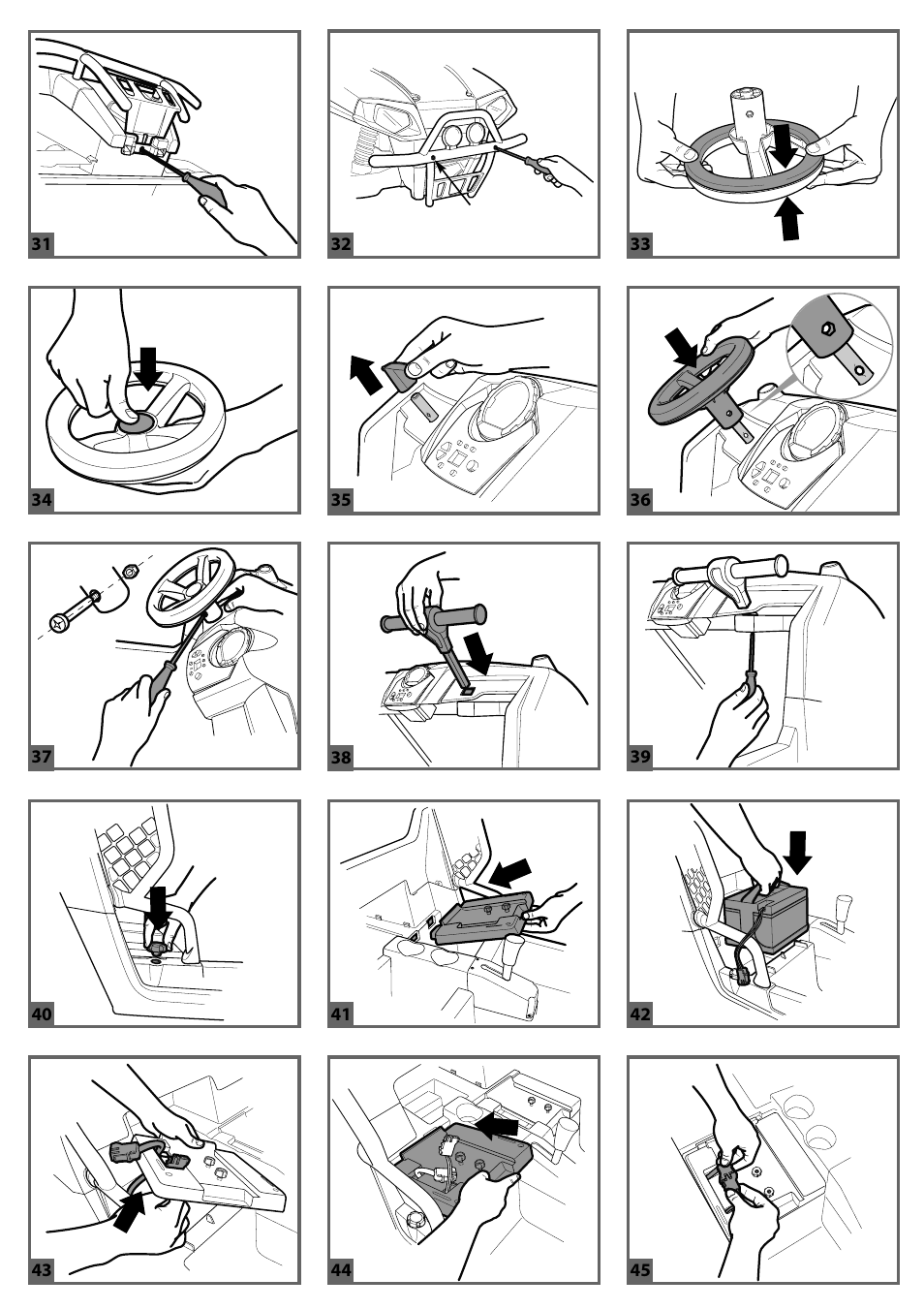 31
32
33
34
35
36
37
38
39
40
41
42
43
44
45