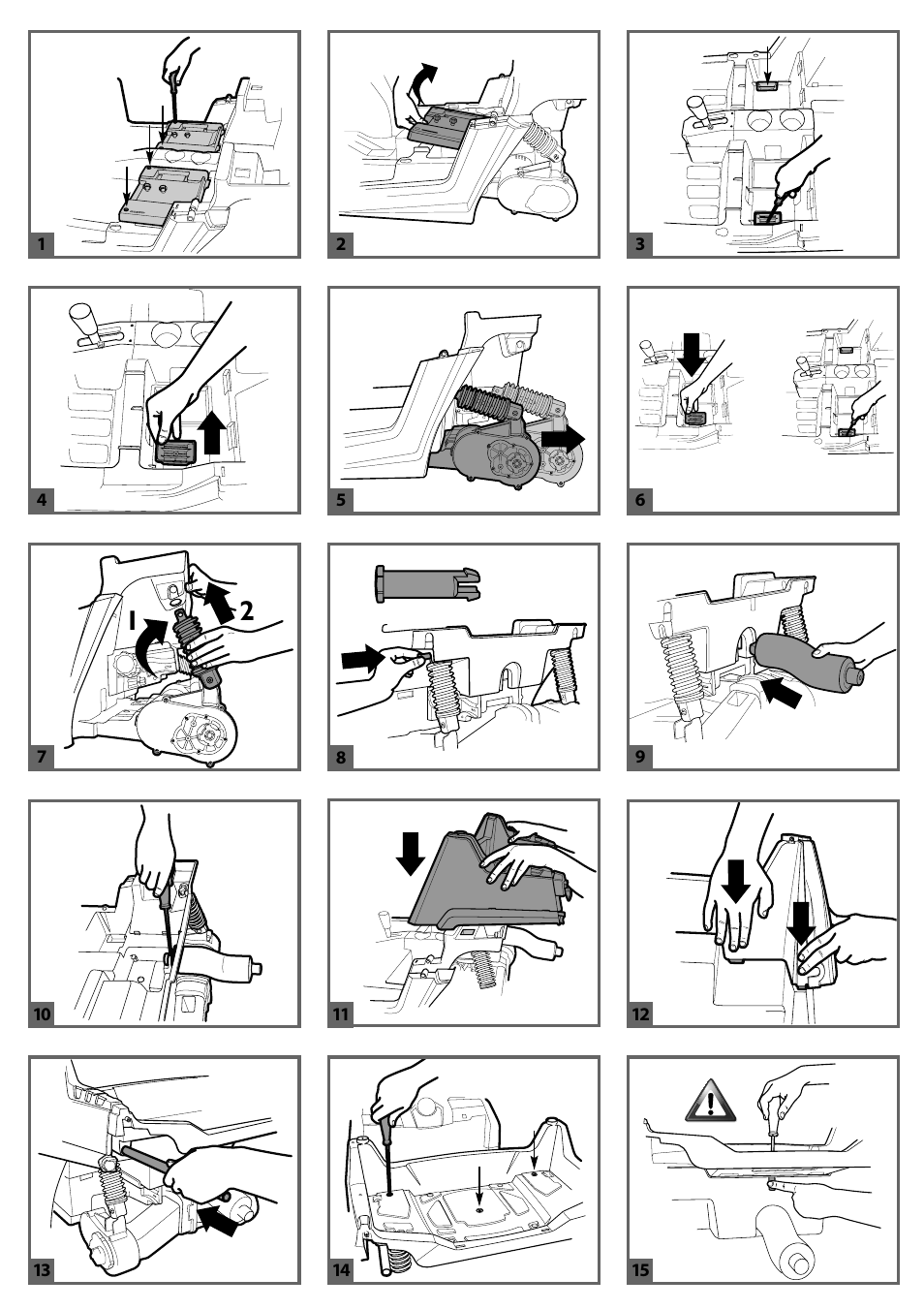 1
2
3
4
5
6
1
2
7
8
9
10
11
12
13
14
15