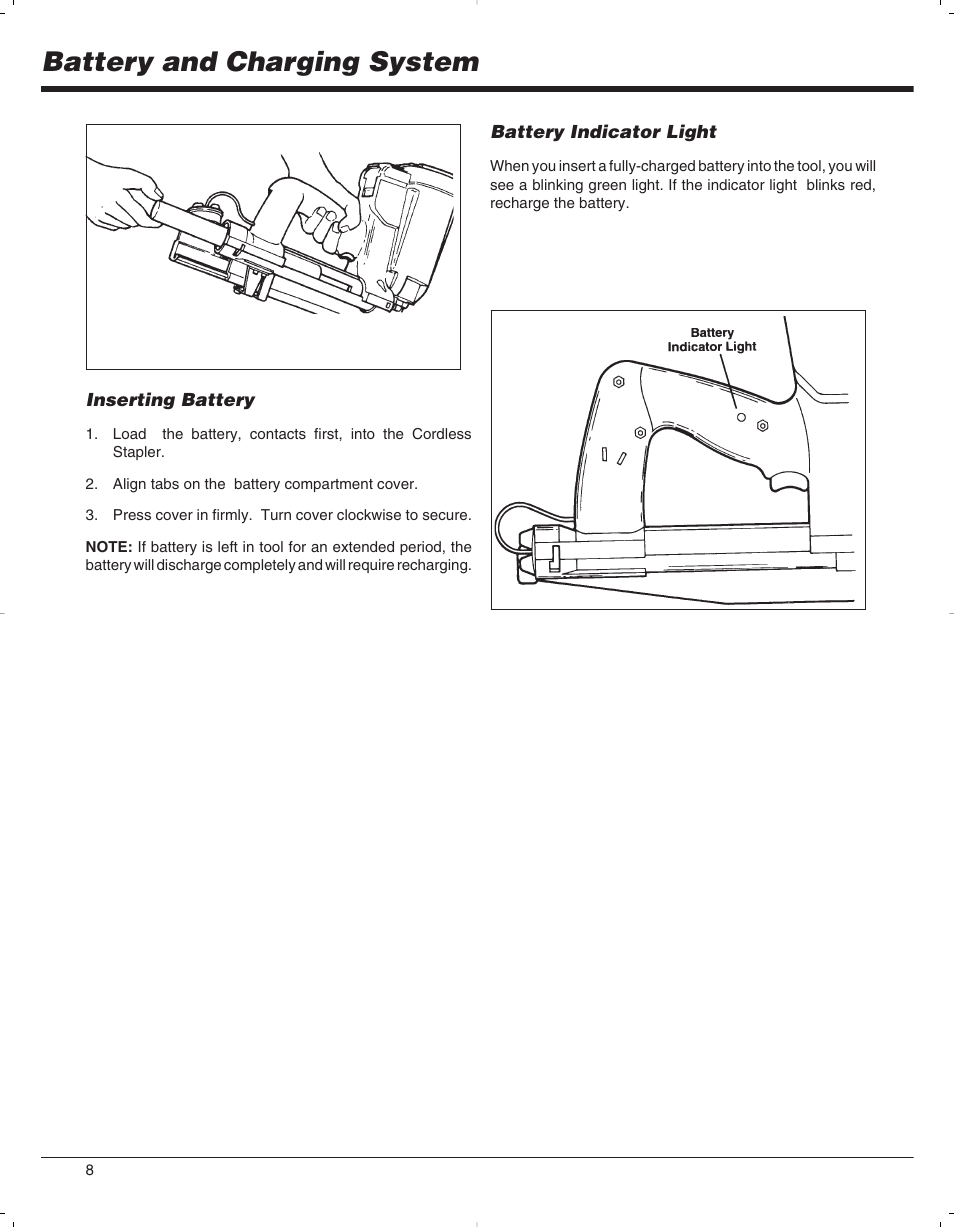 Battery and Charging System

Inserting Battery

1. Load the battery, contacts first, into the Cordless Stapler.

2. Align tabs on the battery compartment cover.

3. Press cover in firmly. Turn cover clockwise to secure.

NOTE: If battery is left in tool for an extended period, the battery will discharge completely and will require recharging.

Battery Indicator Light

When you insert a fully-charged battery into the tool, you will see a blinking green light. If the indicator light blinks red, recharge the battery.

Battery Indicator Light

8