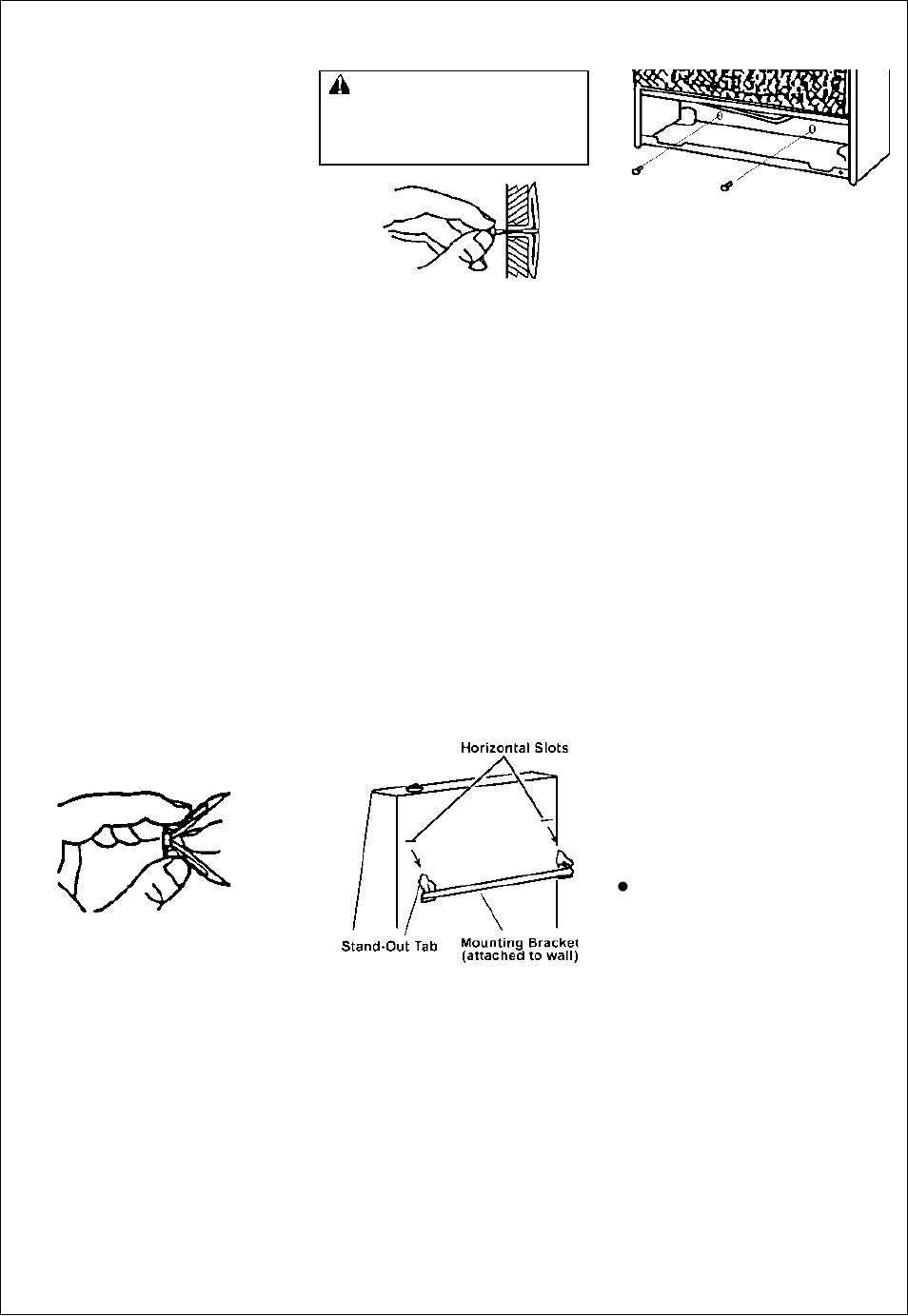 Horizontal Slots

Stand-Out Tab

Mounting Bracket (attached to wall)