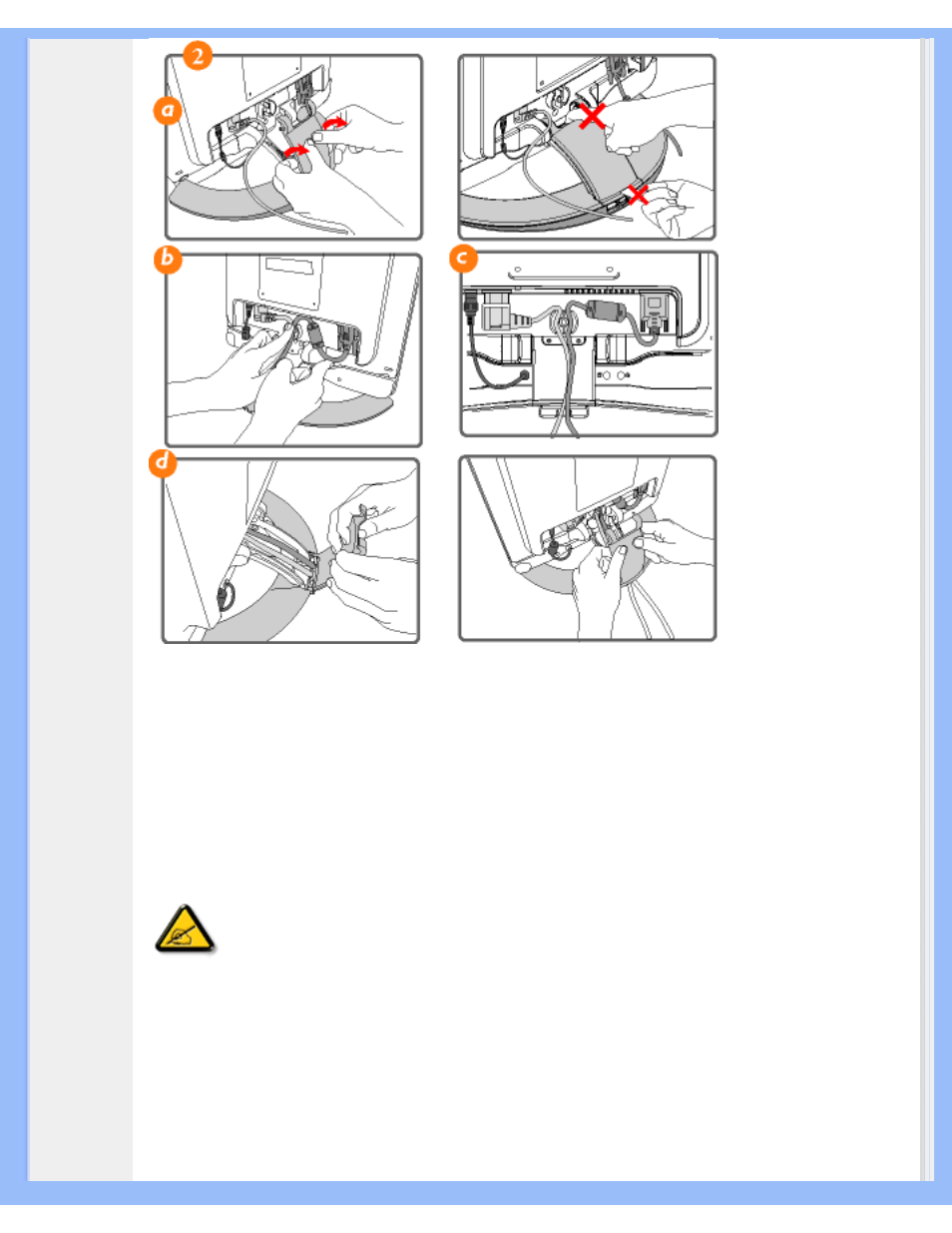 2

a

b

c

d