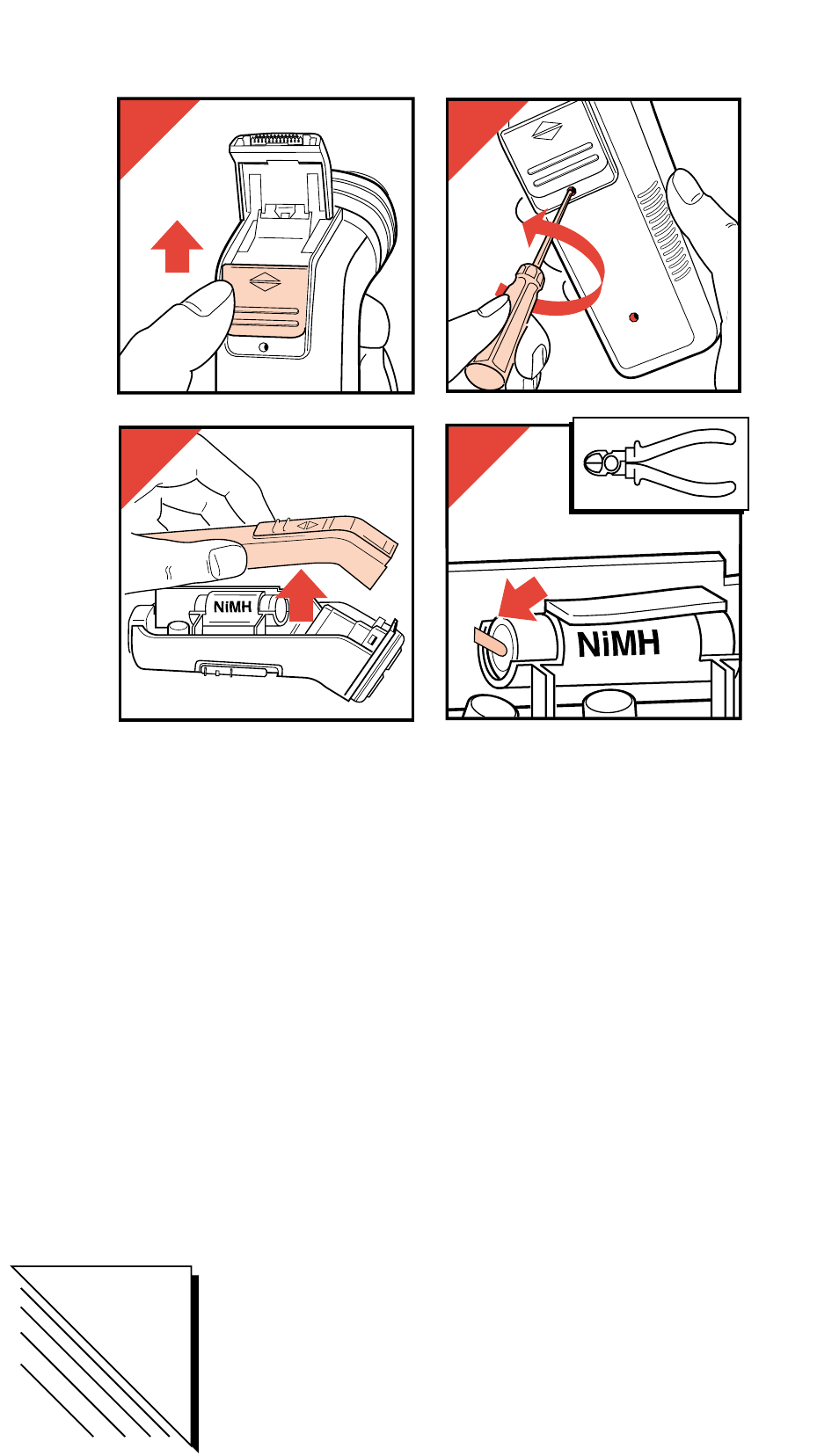 NiMH

NiMH