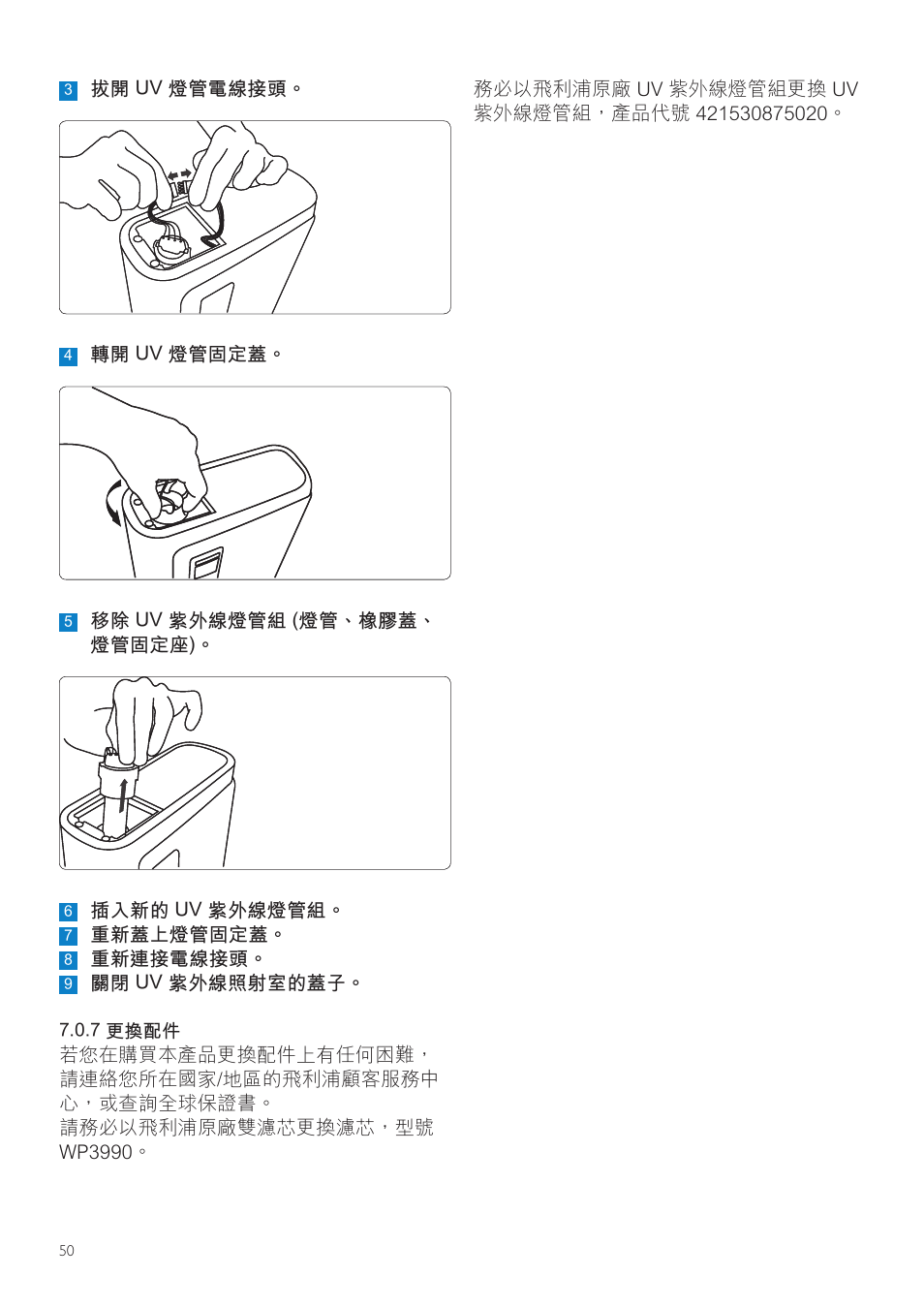 3 拔開 UV 燈管電線接頭。

4 轉開 UV 燈管固定蓋。

5 移除 UV 紫外線燈管組 (燈管、橡膠蓋、燈管固定座)。

6 插入新的 UV 紫外線燈管組。
7 重新蓋上燈管固定蓋。
8 重新連接電線接頭。
9 關閉 UV 紫外線照射室的蓋子。

7.0.7 更換配件
若您在購買本產品更換配件上有任何困難，請連絡您所在國家/地區的飛利浦顧客服務中心，或查詢全球保證書。
請務必以飛利浦原廠雙濾芯更換濾芯，型號 WP3990。

務必以飛利浦原廠 UV 紫外線燈管組更換 UV 紫外線燈管組，產品代號 421530875020。

50