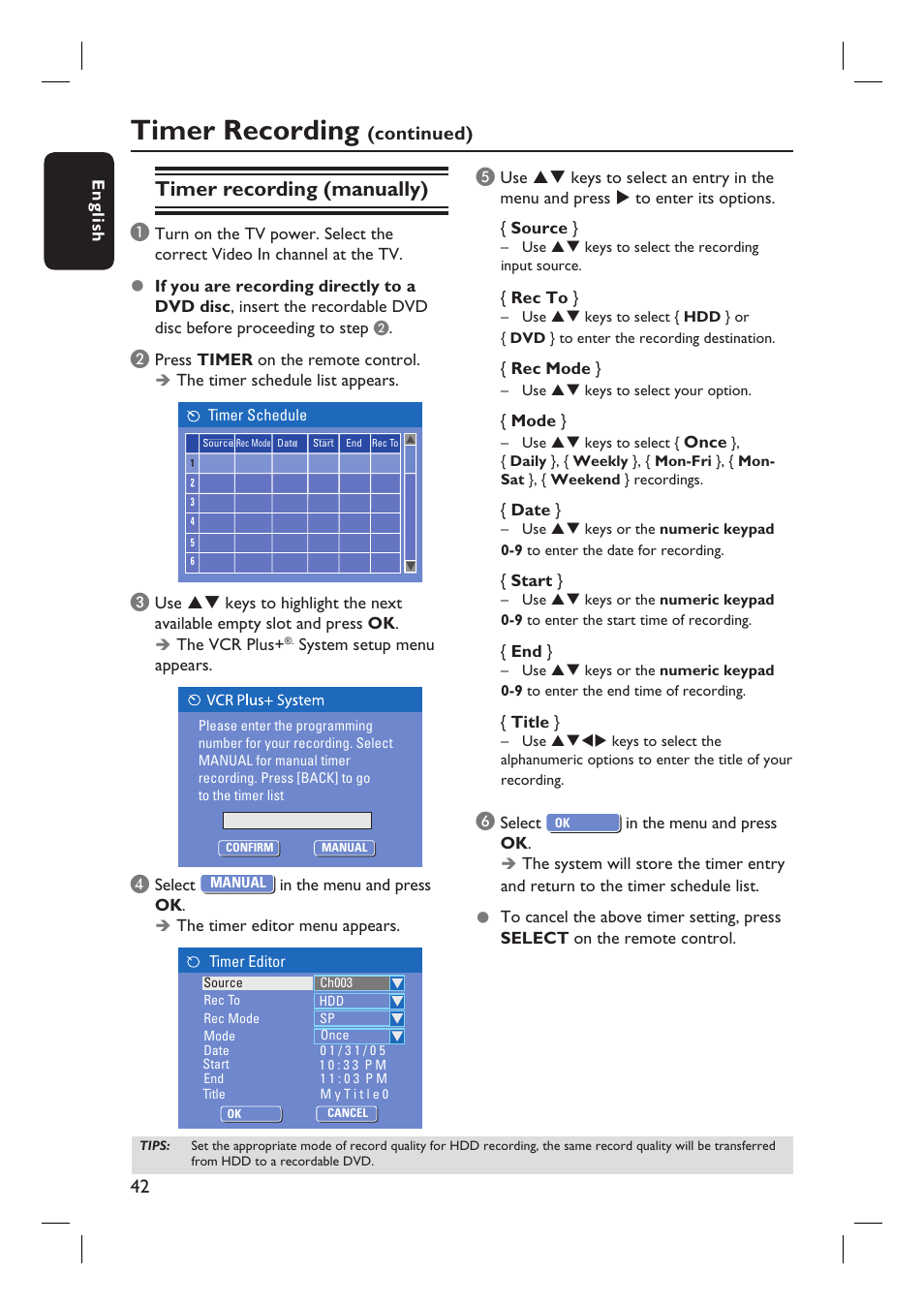 Timer Recording (continued)

English

Timer recording (manually)

1 Turn on the TV power. Select the correct Video In channel at the TV.

● If you are recording directly to a DVD disc, insert the recordable DVD disc before proceeding to step 2.

2 Press TIMER on the remote control.
→ The timer schedule list appears.

Timer Schedule

| | Source | Rec Mode | Date | Start | End | Rec To |
|---|---|---|---|---|---|---|
| 1 | | | | | | |
| 2 | | | | | | |
| 3 | | | | | | |
| 4 | | | | | | |
| 5 | | | | | | |
| 6 | | | | | | |

3 Use ▲▼ keys to highlight the next available empty slot and press OK.
→ The VCR Plus+® System setup menu appears.

VCR Plus+ System

Please enter the programming number for your recording. Select MANUAL for manual timer recording. Press [BACK] to go to the timer list

CONFIRM MANUAL

4 Select MANUAL in the menu and press OK.
→ The timer editor menu appears.

Timer Editor

| Source | Ch003 |
|---|---|
| Rec To | HDD |
| Rec Mode | SP |
| Mode | Once |
| Date | 01/31/05 |
| Start | 10:33 PM |
| End | 11:03 PM |
| Title | MyTitle0 |

OK CANCEL

5 Use ▲▼ keys to select an entry in the menu and press ▶ to enter its options.

{ Source }
– Use ▲▼ keys to select the recording input source.

{ Rec To }
– Use ▲▼ keys to select { HDD } or { DVD } to enter the recording destination.

{ Rec Mode }
– Use ▲▼ keys to select your option.

{ Mode }
– Use ▲▼ keys to select { Once }, { Daily }, { Weekly }, { Mon-Fri }, { Mon-Sat }, { Weekend } recordings.

{ Date }
– Use ▲▼ keys or the numeric keypad 0-9 to enter the date for recording.

{ Start }
– Use ▲▼ keys or the numeric keypad 0-9 to enter the start time of recording.

{ End }
– Use ▲▼ keys or the numeric keypad 0-9 to enter the end time of recording.

{ Title }
– Use ▲▼◀▶ keys to select the alphanumeric options to enter the title of your recording.

6 Select OK in the menu and press OK.
→ The system will store the timer entry and return to the timer schedule list.

● To cancel the above timer setting, press SELECT on the remote control.

TIPS: Set the appropriate mode of record quality for HDD recording, the same record quality will be transferred from HDD to a recordable DVD.

42