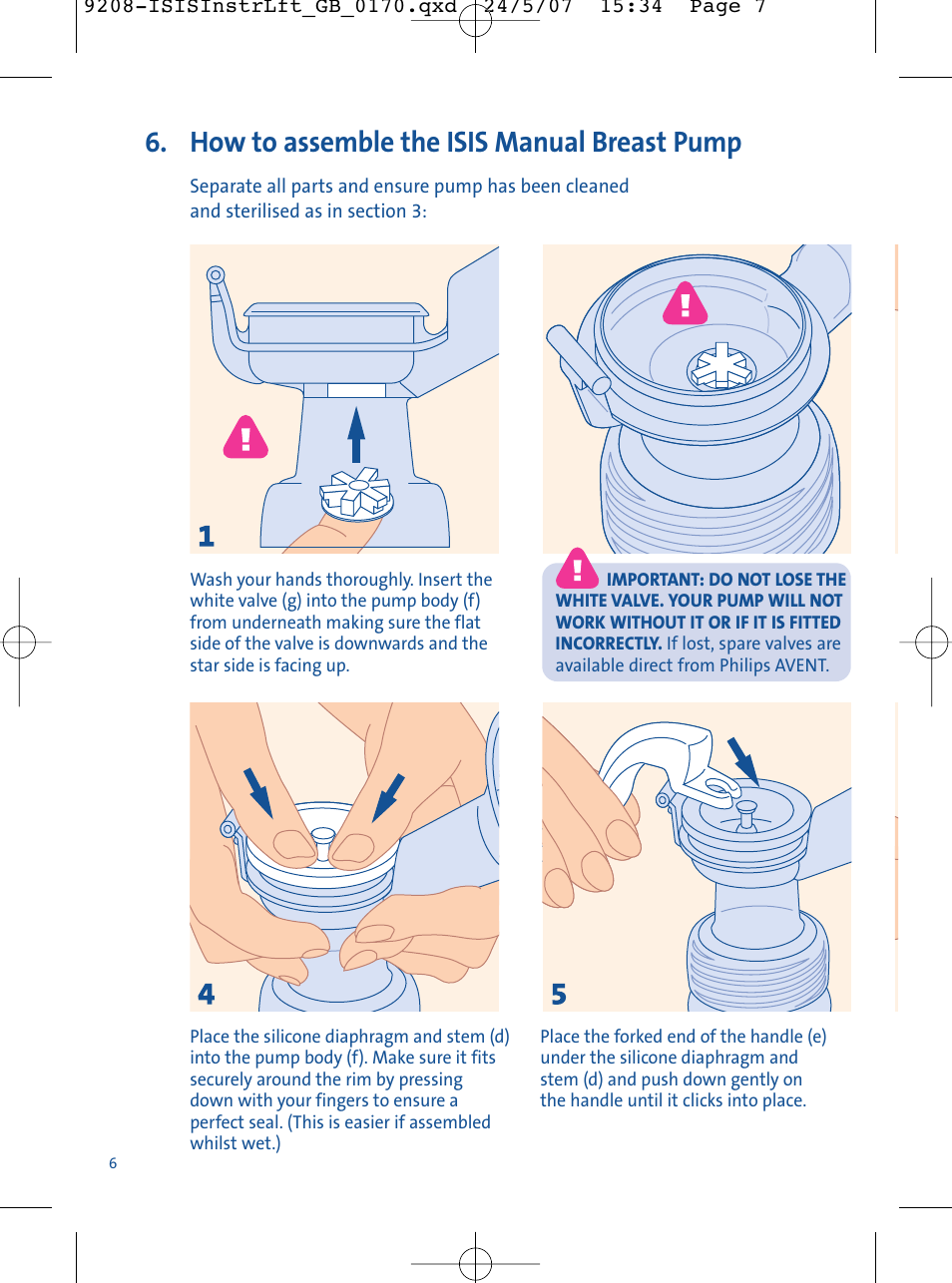 9208-ISISInstrLft_GB_0170.qxd 24/5/07 15:34 Page 7

6. How to assemble the ISIS Manual Breast Pump

Separate all parts and ensure pump has been cleaned and sterilised as in section 3:

1

Wash your hands thoroughly. Insert the white valve (g) into the pump body (f) from underneath making sure the flat side of the valve is downwards and the star side is facing up.

IMPORTANT: DO NOT LOSE THE WHITE VALVE. YOUR PUMP WILL NOT WORK WITHOUT IT OR IF IT IS FITTED INCORRECTLY. If lost, spare valves are available direct from Philips AVENT.

4

Place the silicone diaphragm and stem (d) into the pump body (f). Make sure it fits securely around the rim by pressing down with your fingers to ensure a perfect seal. (This is easier if assembled whilst wet.)

5

Place the forked end of the handle (e) under the silicone diaphragm and stem (d) and push down gently on the handle until it clicks into place.

6