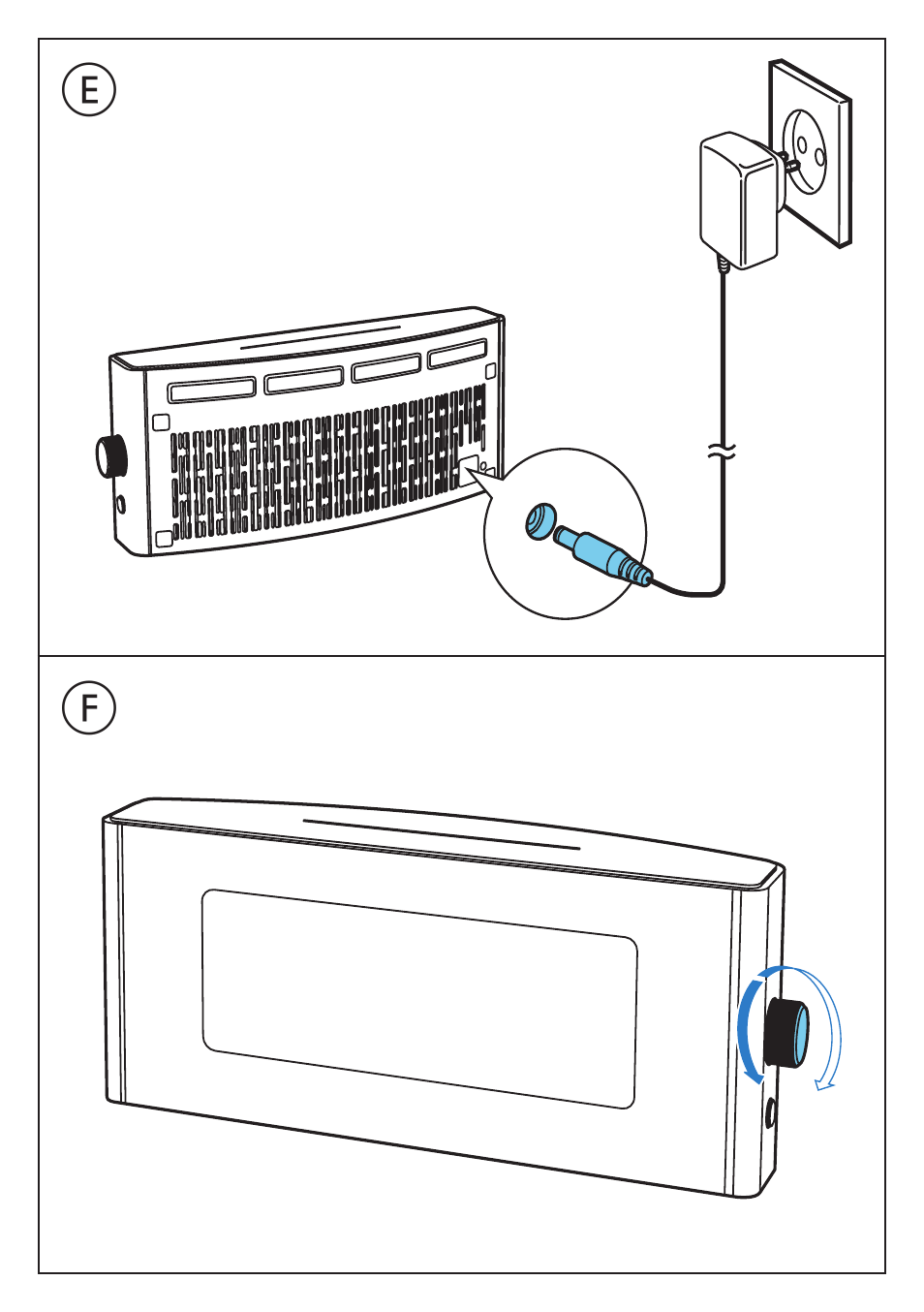 E

F