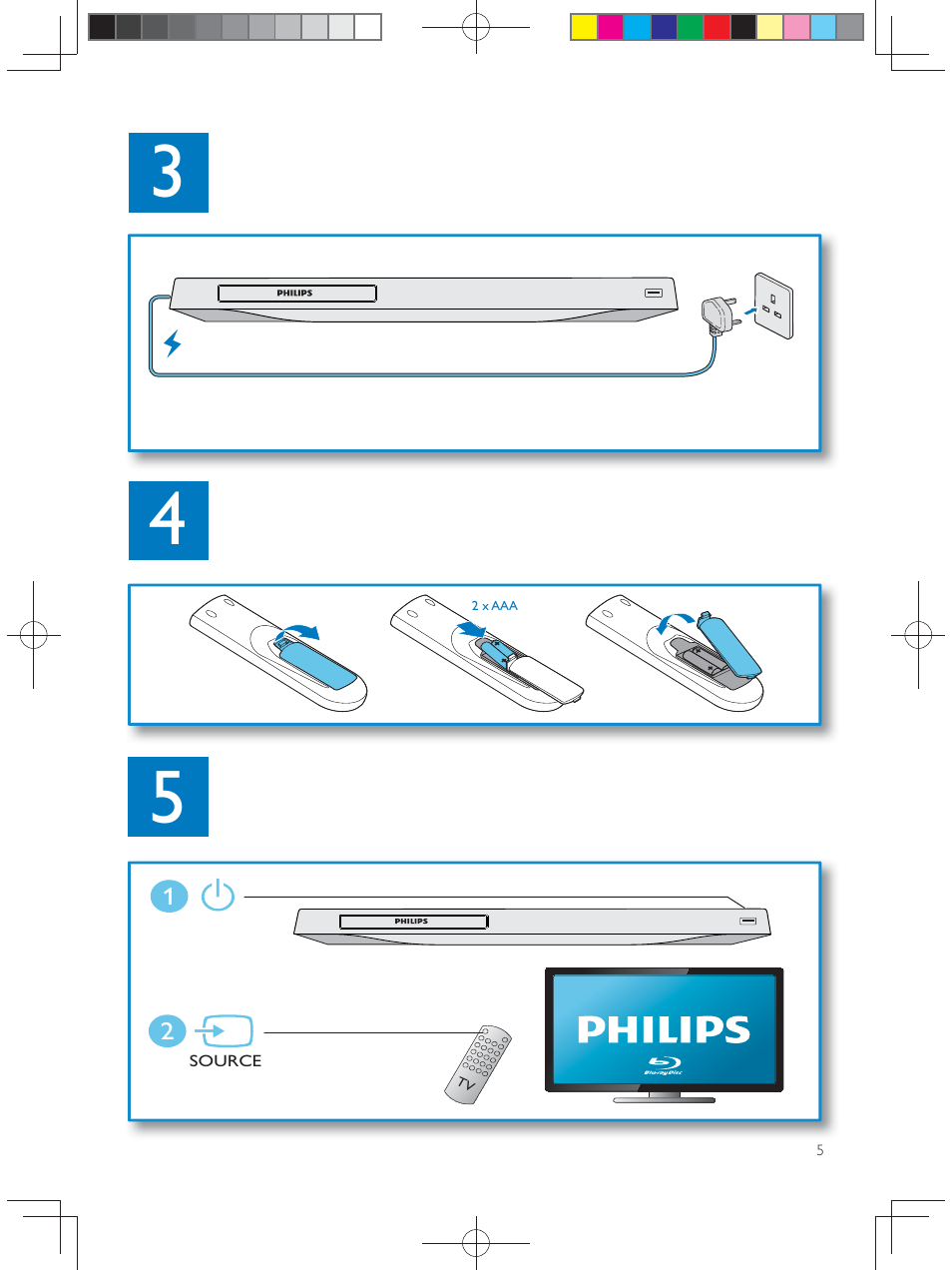 3

PHILIPS

4

2 x AAA

5

1

PHILIPS

2

SOURCE

TV

PHILIPS

Blu-ray Disc

5