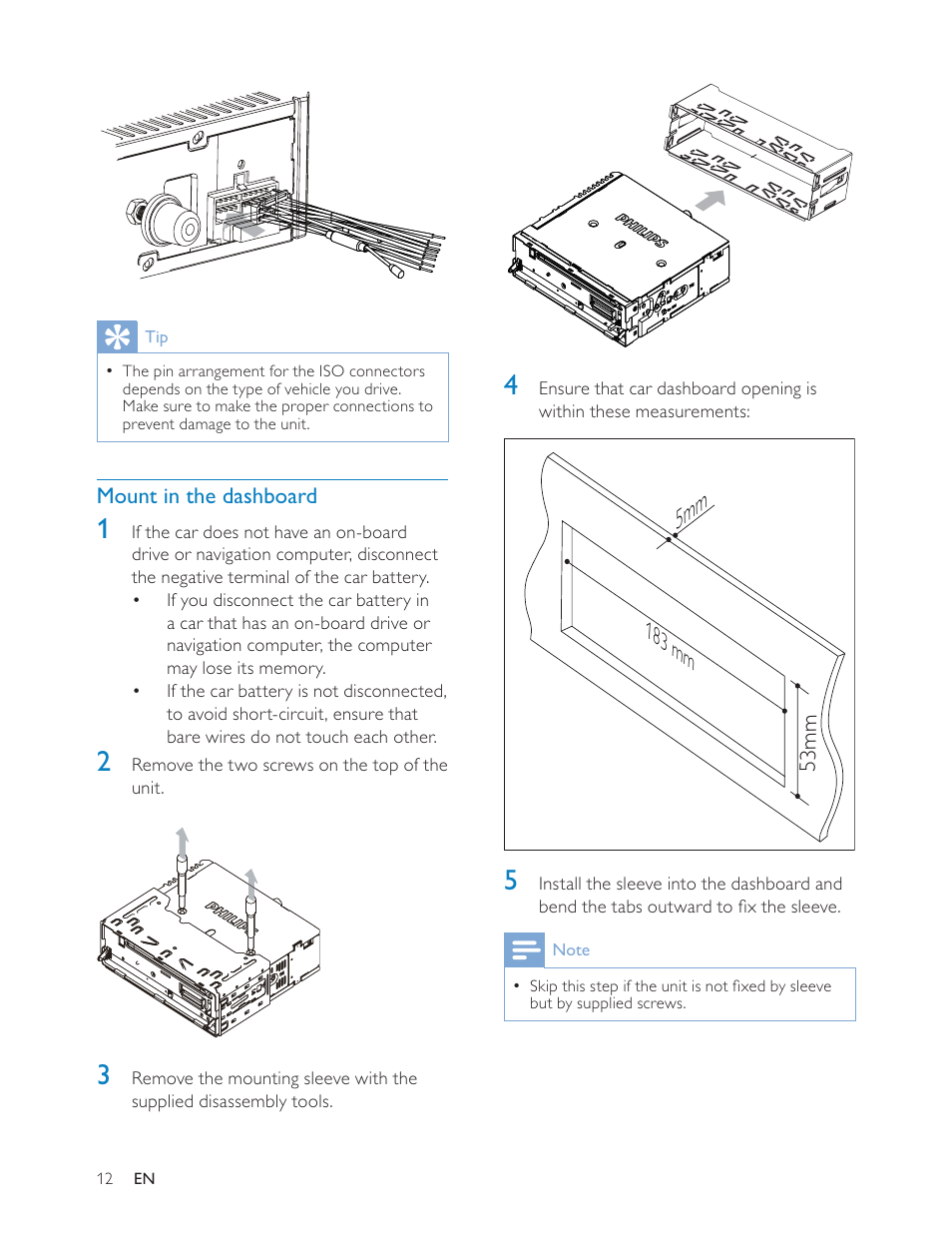 Tip

• The pin arrangement for the ISO connectors depends on the type of vehicle you drive. Make sure to make the proper connections to prevent damage to the unit.

Mount in the dashboard

1 If the car does not have an on-board drive or navigation computer, disconnect the negative terminal of the car battery.
• If you disconnect the car battery in a car that has an on-board drive or navigation computer, the computer may lose its memory.
• If the car battery is not disconnected, to avoid short-circuit, ensure that bare wires do not touch each other.

2 Remove the two screws on the top of the unit.

PHILIPS

3 Remove the mounting sleeve with the supplied disassembly tools.

PHILIPS

4 Ensure that car dashboard opening is within these measurements:

5mm

183 mm

53mm

5 Install the sleeve into the dashboard and bend the tabs outward to fix the sleeve.

Note

• Skip this step if the unit is not fixed by sleeve but by supplied screws.

12 EN