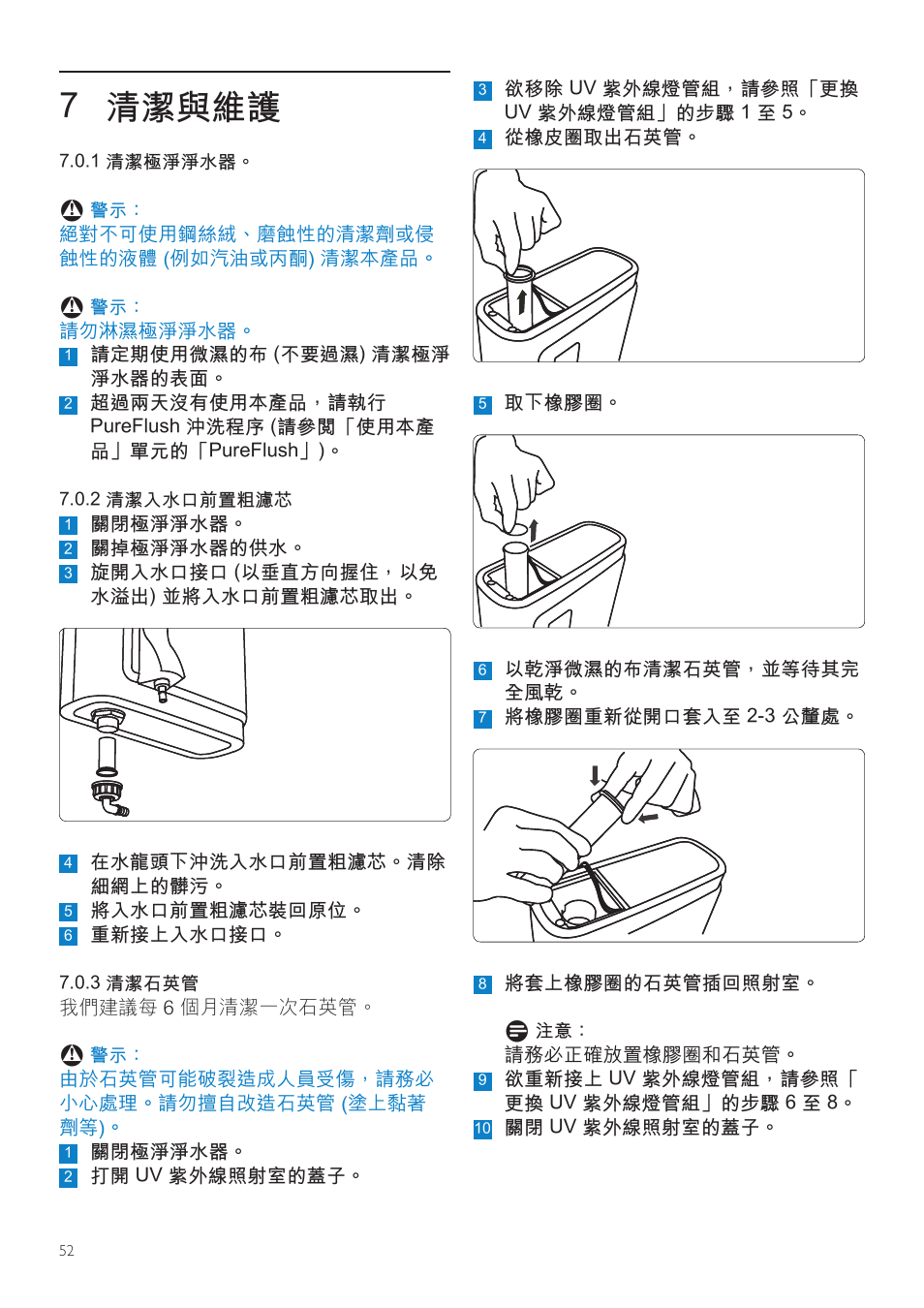 7 清潔與維護

7.0.1 清潔極淨淨水器。

警示：
絕對不可使用鋼絲絨、磨蝕性的清潔劑或侵蝕性的液體 (例如汽油或丙酮) 清潔本產品。

警示：
請勿淋濕極淨淨水器。

1 請定期使用微濕的布 (不要過濕) 清潔極淨淨水器的表面。
2 超過兩天沒有使用本產品，請執行 PureFlush 沖洗程序 (請參閱「使用本產品」單元的「PureFlush」)。

7.0.2 清潔入水口前置粗濾芯
1 關閉極淨淨水器。
2 關掉極淨淨水器的供水。
3 旋開入水口接口 (以垂直方向握住，以免水溢出) 並將入水口前置粗濾芯取出。

4 在水龍頭下沖洗入水口前置粗濾芯。清除細網上的髒污。
5 將入水口前置粗濾芯裝回原位。
6 重新接上入水口接口。

7.0.3 清潔石英管
我們建議每 6 個月清潔一次石英管。

警示：
由於石英管可能破裂造成人員受傷，請務必小心處理。請勿擅自改造石英管 (塗上黏著劑等)。

1 關閉極淨淨水器。
2 打開 UV 紫外線照射室的蓋子。

3 欲移除 UV 紫外線燈管組，請參照「更換 UV 紫外線燈管組」的步驟 1 至 5。
4 從橡皮圈取出石英管。

5 取下橡膠圈。

6 以乾淨微濕的布清潔石英管，並等待其完全風乾。
7 將橡膠圈重新從開口套入至 2-3 公釐處。

8 將套上橡膠圈的石英管插回照射室。

注意：
請務必正確放置橡膠圈和石英管。
9 欲重新接上 UV 紫外線燈管組，請參照「更換 UV 紫外線燈管組」的步驟 6 至 8。
10 關閉 UV 紫外線照射室的蓋子。

52