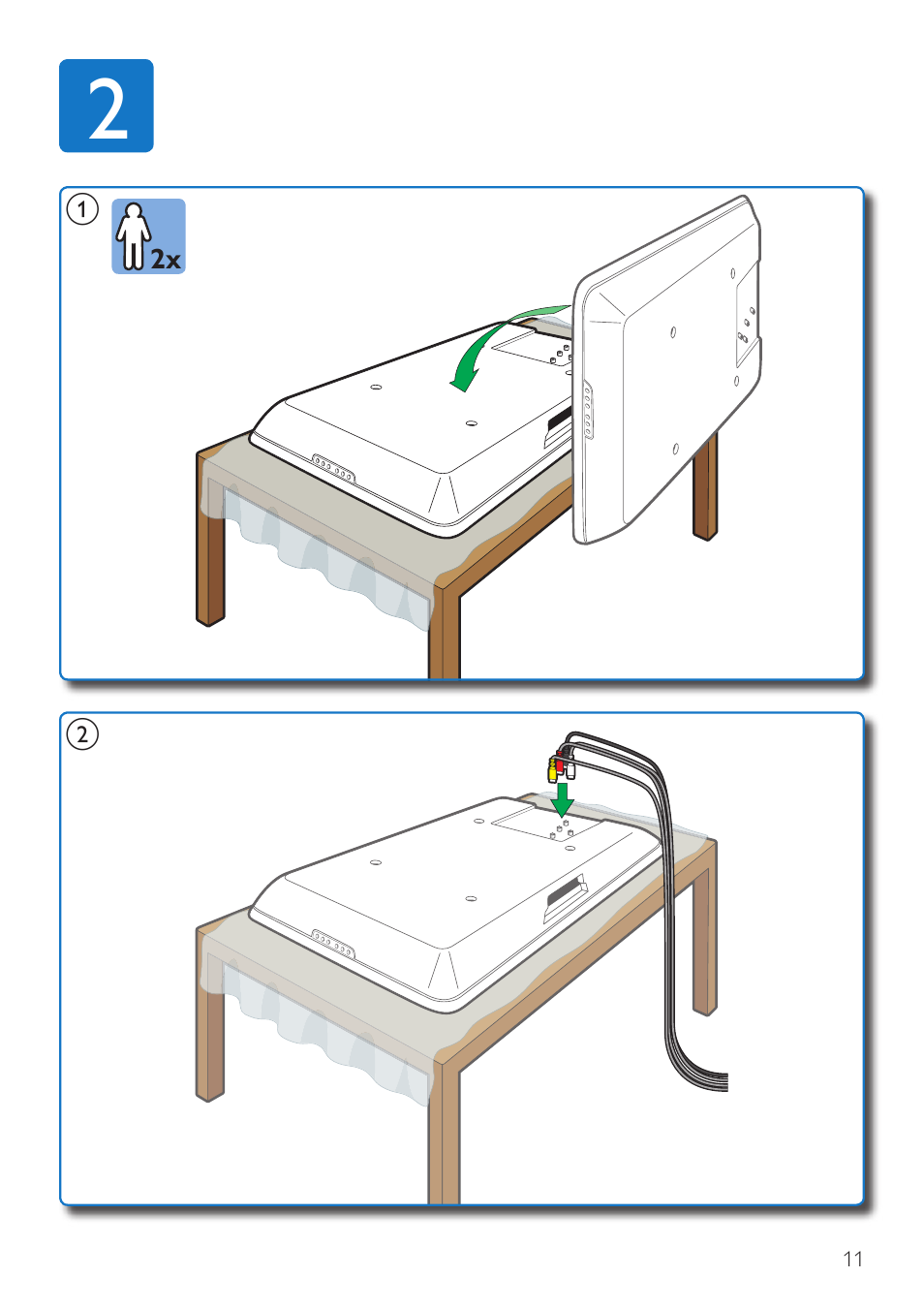 2

1

2x

2

11