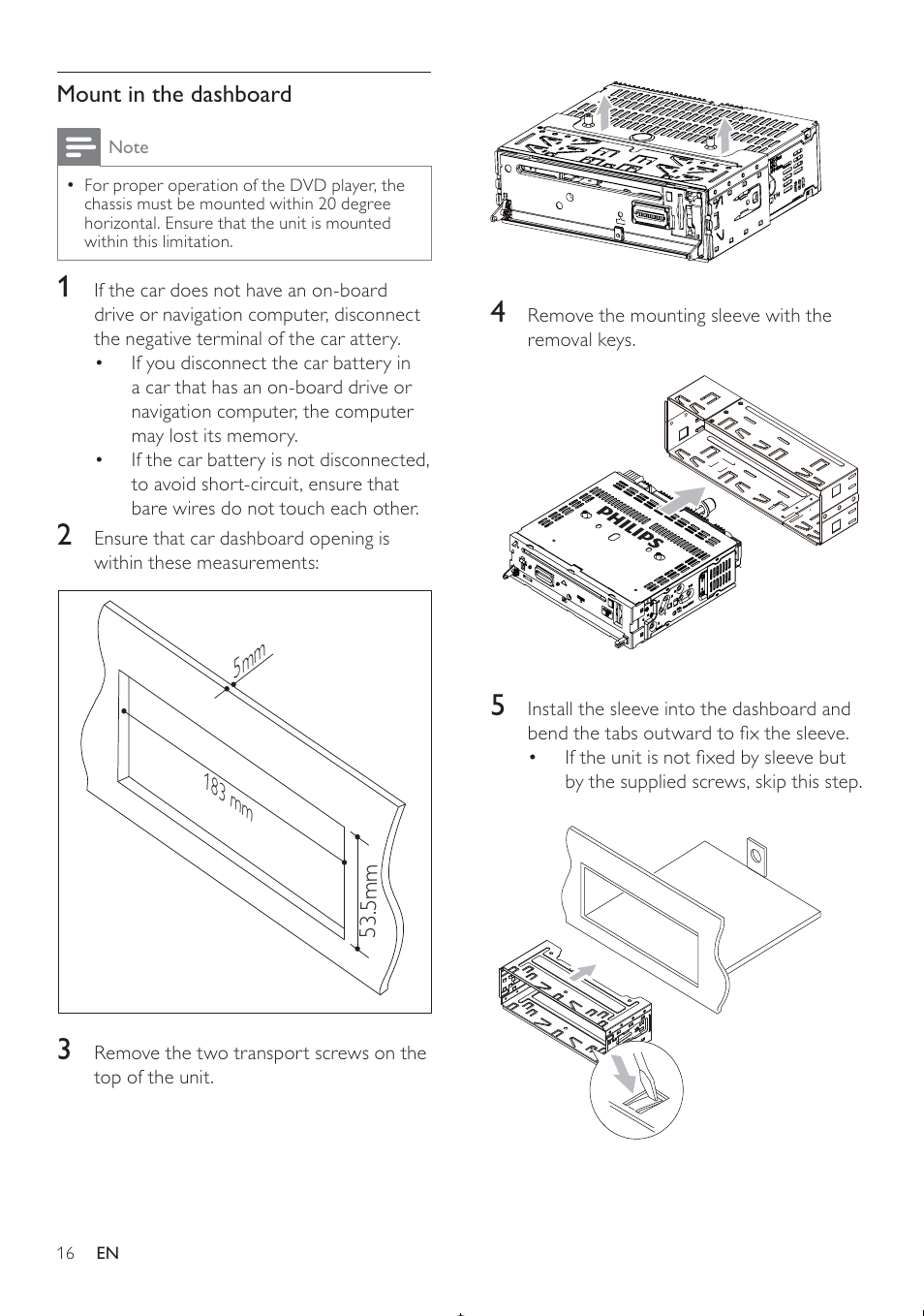 Mount in the dashboard

Note

• For proper operation of the DVD player, the chassis must be mounted within 20 degree horizontal. Ensure that the unit is mounted within this limitation.

1 If the car does not have an on-board drive or navigation computer, disconnect the negative terminal of the car attery.
• If you disconnect the car battery in a car that has an on-board drive or navigation computer, the computer may lost its memory.
• If the car battery is not disconnected, to avoid short-circuit, ensure that bare wires do not touch each other.

2 Ensure that car dashboard opening is within these measurements:

5mm

183 mm

53.5mm

3 Remove the two transport screws on the top of the unit.

4 Remove the mounting sleeve with the removal keys.

PHILIPS

5 Install the sleeve into the dashboard and bend the tabs outward to fix the sleeve.
• If the unit is not fixed by sleeve but by the supplied screws, skip this step.

16 EN