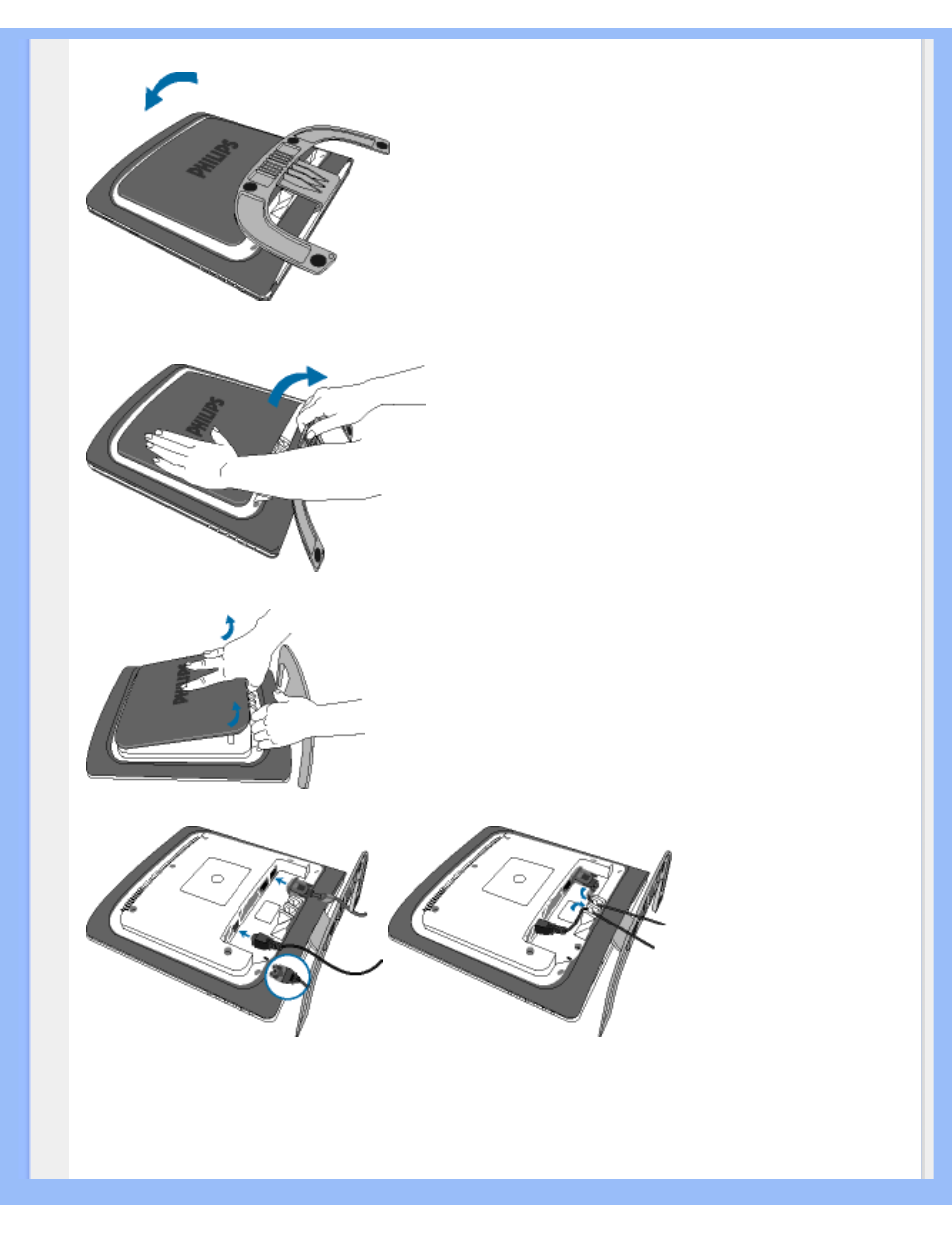 PHILIPS

PHILIPS

PHILIPS