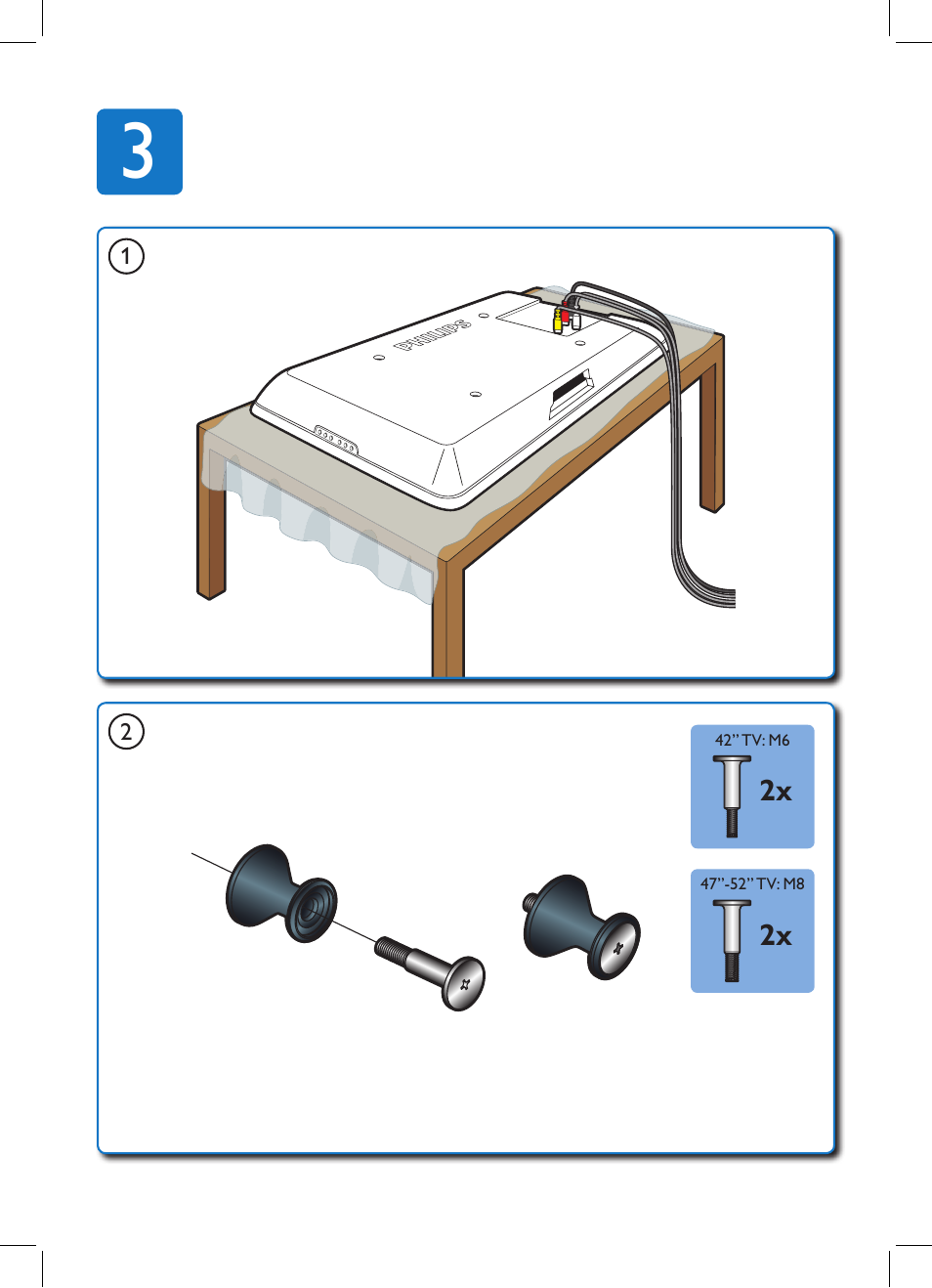 3

1

PHILIPS

2

42" TV: M6

2x

47"-52" TV: M8

2x