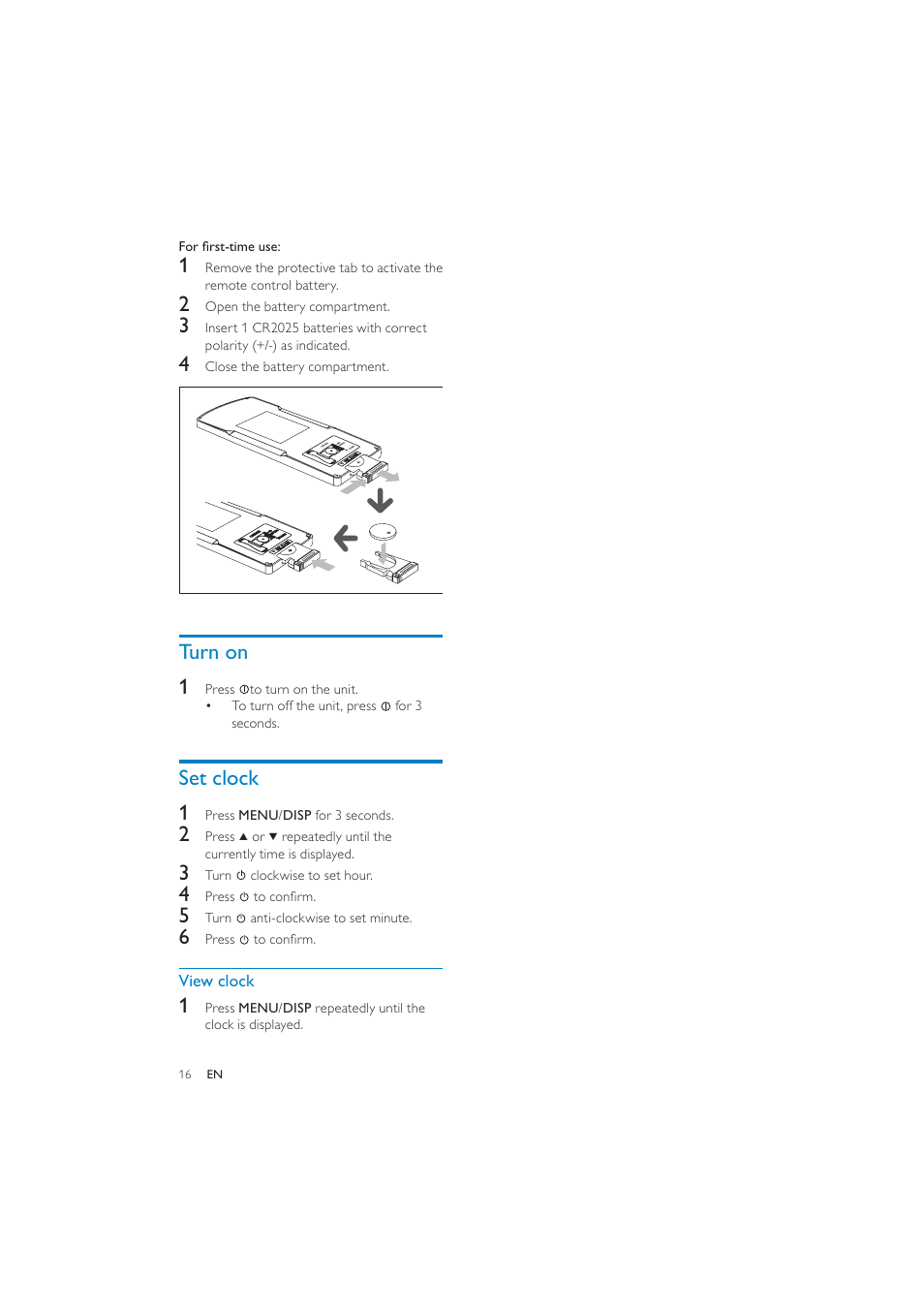 For first-time use:

1 Remove the protective tab to activate the remote control battery.

2 Open the battery compartment.

3 Insert 1 CR2025 batteries with correct polarity (+/-) as indicated.

4 Close the battery compartment.

Turn on

1 Press ⏻to turn on the unit.
• To turn off the unit, press ⏻ for 3 seconds.

Set clock

1 Press MENU/DISP for 3 seconds.

2 Press ▲ or ▼ repeatedly until the currently time is displayed.

3 Turn ⏻ clockwise to set hour.

4 Press ⏻ to confirm.

5 Turn ⏻ anti-clockwise to set minute.

6 Press ⏻ to confirm.

View clock

1 Press MENU/DISP repeatedly until the clock is displayed.

16 EN