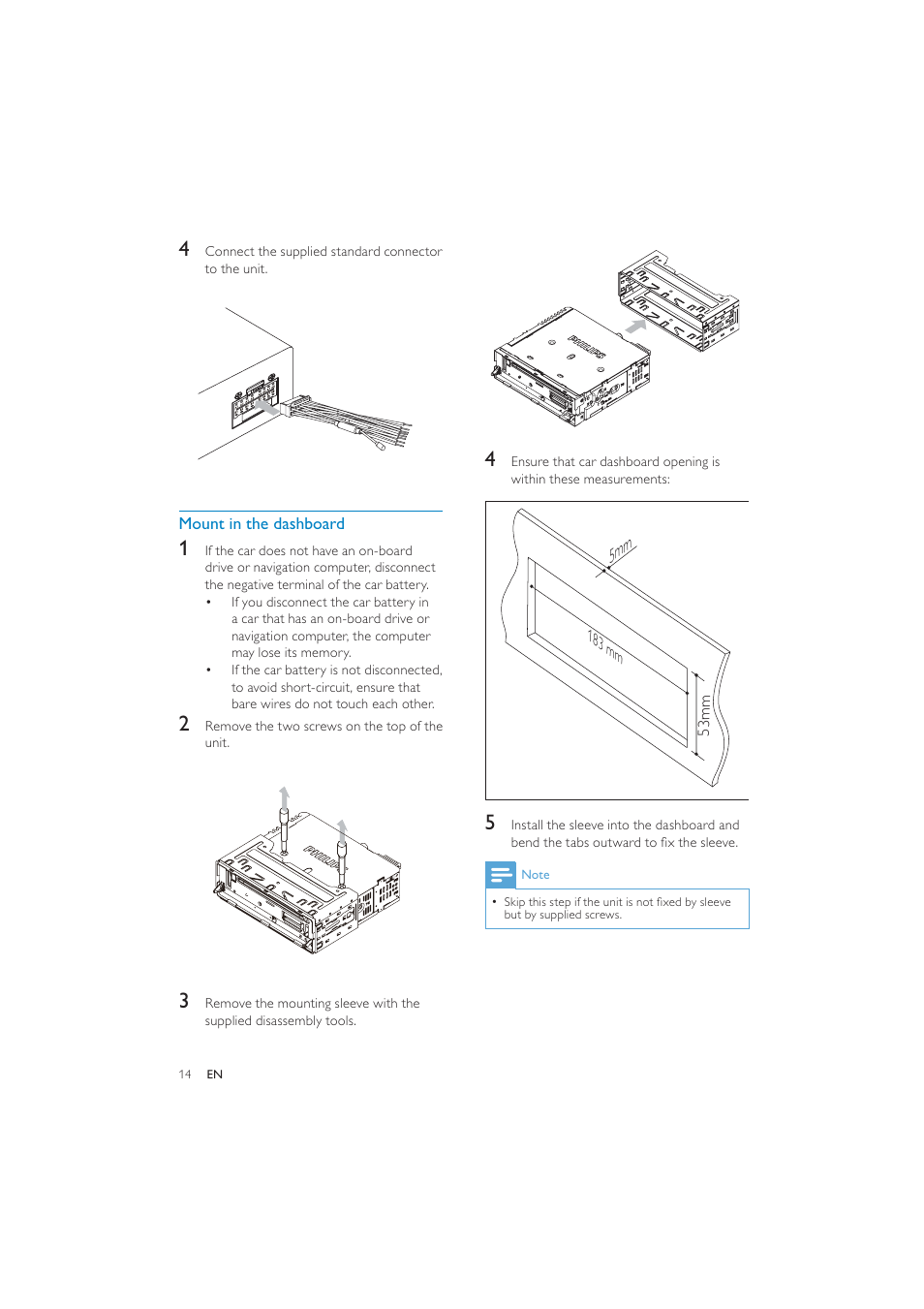 4 Connect the supplied standard connector to the unit.

Mount in the dashboard

1 If the car does not have an on-board drive or navigation computer, disconnect the negative terminal of the car battery.

• If you disconnect the car battery in a car that has an on-board drive or navigation computer, the computer may lose its memory.

• If the car battery is not disconnected, to avoid short-circuit, ensure that bare wires do not touch each other.

2 Remove the two screws on the top of the unit.

PHILIPS

3 Remove the mounting sleeve with the supplied disassembly tools.

PHILIPS

4 Ensure that car dashboard opening is within these measurements:

5mm

183 mm

53mm

5 Install the sleeve into the dashboard and bend the tabs outward to fix the sleeve.

Note

• Skip this step if the unit is not fixed by sleeve but by supplied screws.

14 EN