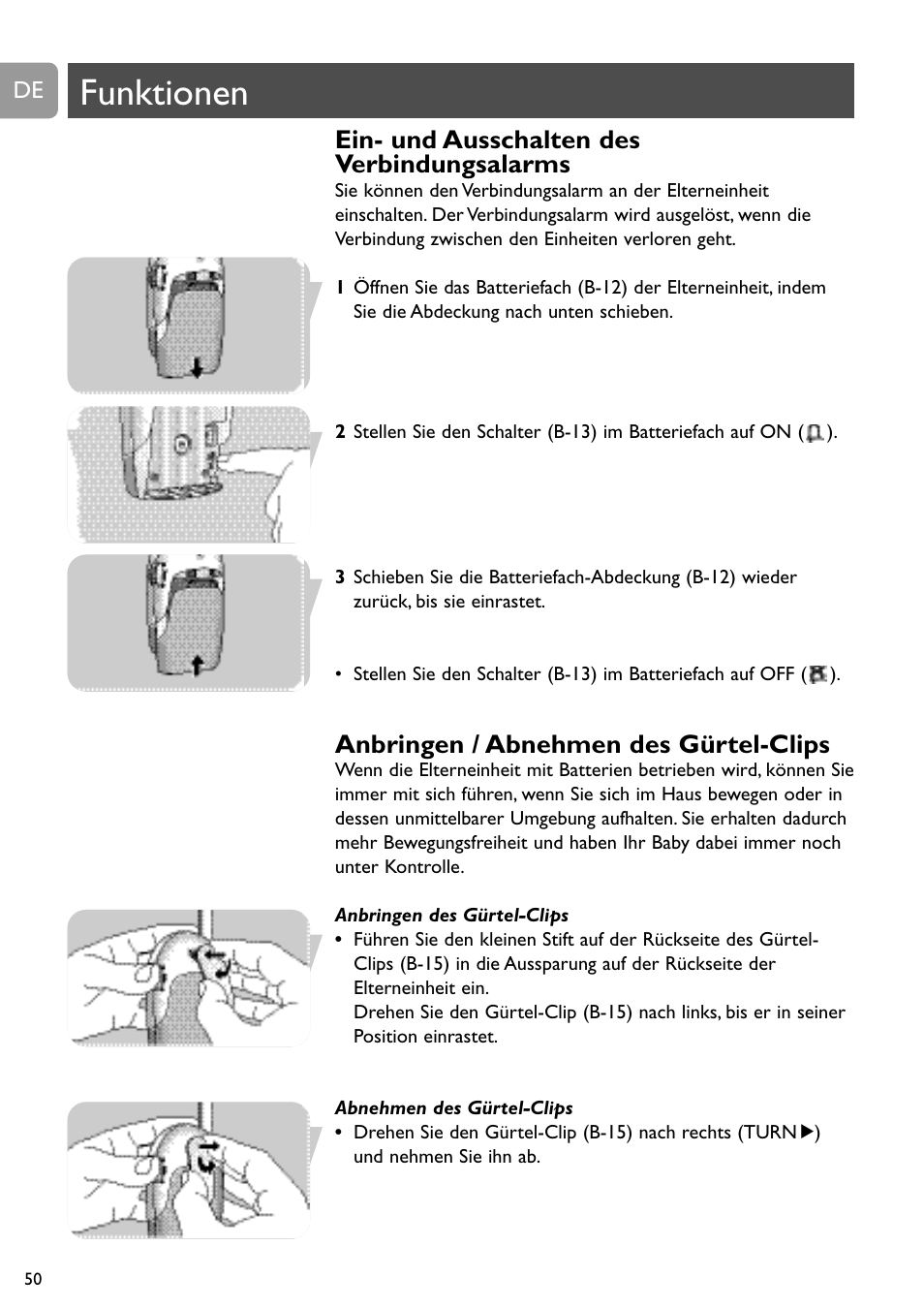 DE

Funktionen

Ein- und Ausschalten des Verbindungsalarms

Sie können den Verbindungsalarm an der Elterneinheit einschalten. Der Verbindungsalarm wird ausgelöst, wenn die Verbindung zwischen den Einheiten verloren geht.

1 Öffnen Sie das Batteriefach (B-12) der Elterneinheit, indem Sie die Abdeckung nach unten schieben.

2 Stellen Sie den Schalter (B-13) im Batteriefach auf ON ( ).

3 Schieben Sie die Batteriefach-Abdeckung (B-12) wieder zurück, bis sie einrastet.

• Stellen Sie den Schalter (B-13) im Batteriefach auf OFF ( ).

Anbringen / Abnehmen des Gürtel-Clips

Wenn die Elterneinheit mit Batterien betrieben wird, können Sie immer mit sich führen, wenn Sie sich im Haus bewegen oder in dessen unmittelbarer Umgebung aufhalten. Sie erhalten dadurch mehr Bewegungsfreiheit und haben Ihr Baby dabei immer noch unter Kontrolle.

Anbringen des Gürtel-Clips

• Führen Sie den kleinen Stift auf der Rückseite des Gürtel-Clips (B-15) in die Aussparung auf der Rückseite der Elterneinheit ein.
Drehen Sie den Gürtel-Clip (B-15) nach links, bis er in seiner Position einrastet.

Abnehmen des Gürtel-Clips

• Drehen Sie den Gürtel-Clip (B-15) nach rechts (TURN ▶) und nehmen Sie ihn ab.

50