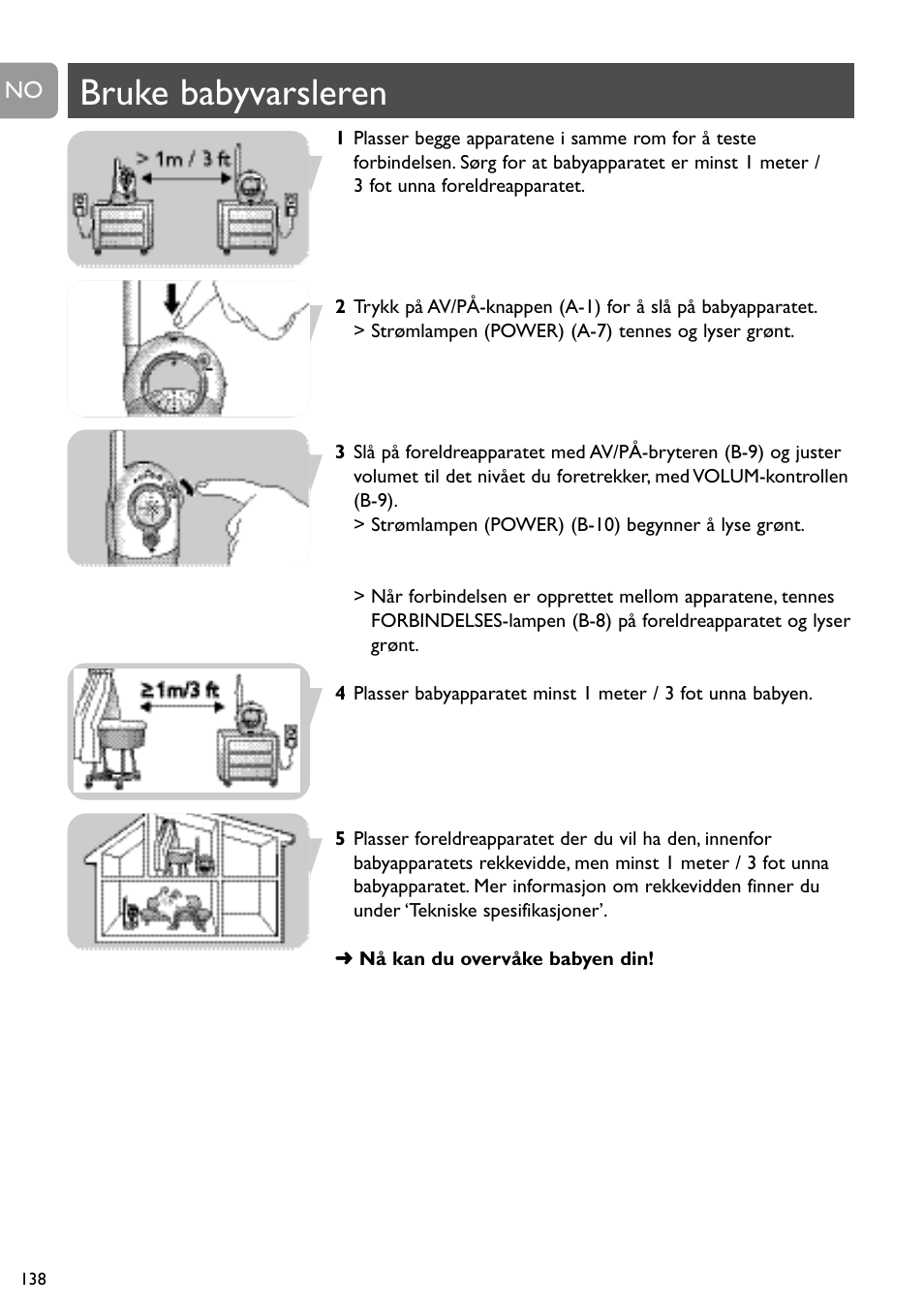 NO

Bruke babyvarsleren

> 1m / 3 ft

1 Plasser begge apparatene i samme rom for å teste forbindelsen. Sørg for at babyapparatet er minst 1 meter / 3 fot unna foreldreapparatet.

2 Trykk på AV/PÅ-knappen (A-1) for å slå på babyapparatet.
> Strømlampen (POWER) (A-7) tennes og lyser grønt.

3 Slå på foreldreapparatet med AV/PÅ-bryteren (B-9) og juster volumet til det nivået du foretrekker, med VOLUM-kontrollen (B-9).
> Strømlampen (POWER) (B-10) begynner å lyse grønt.

> Når forbindelsen er opprettet mellom apparatene, tennes FORBINDELSES-lampen (B-8) på foreldreapparatet og lyser grønt.

≥1m/3 ft

4 Plasser babyapparatet minst 1 meter / 3 fot unna babyen.

5 Plasser foreldreapparatet der du vil ha den, innenfor babyapparatets rekkevidde, men minst 1 meter / 3 fot unna babyapparatet. Mer informasjon om rekkevidden finner du under ‘Tekniske spesifikasjoner’.

➜ Nå kan du overvåke babyen din!

138