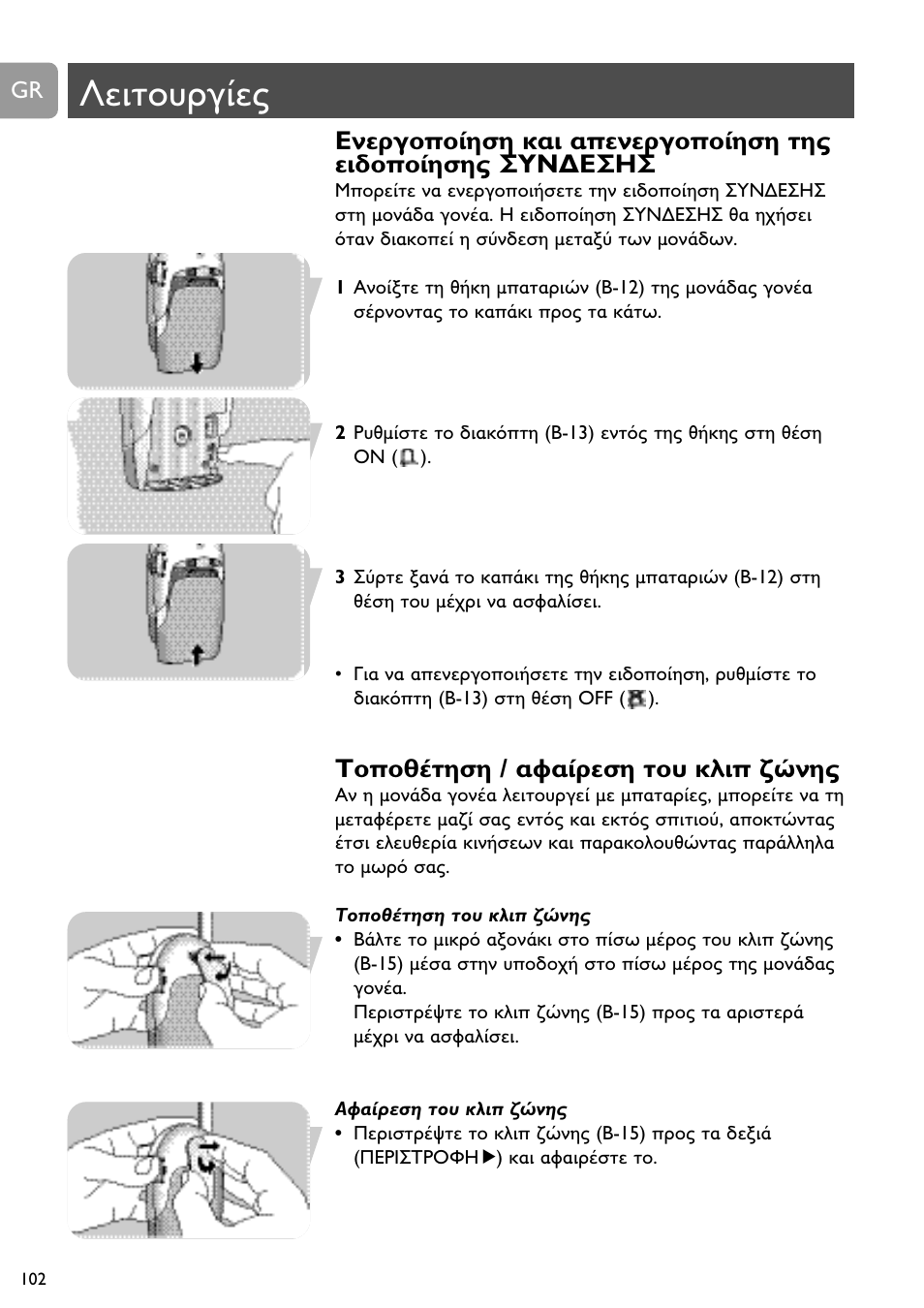 GR

Λειτουργίες

Ενεργοποίηση και απενεργοποίηση της ειδοποίησης ΣΥΝΔΕΣΗΣ
Μπορείτε να ενεργοποιήσετε την ειδοποίηση ΣΥΝΔΕΣΗΣ στη μονάδα γονέα. Η ειδοποίηση ΣΥΝΔΕΣΗΣ θα ηχήσει όταν διακοπεί η σύνδεση μεταξύ των μονάδων.

1 Ανοίξτε τη θήκη μπαταριών (B-12) της μονάδας γονέα σέρνοντας το καπάκι προς τα κάτω.

2 Ρυθμίστε το διακόπτη (B-13) εντός της θήκης στη θέση ON ( ).

3 Σύρτε ξανά το καπάκι της θήκης μπαταριών (B-12) στη θέση του μέχρι να ασφαλίσει.

• Για να απενεργοποιήσετε την ειδοποίηση, ρυθμίστε το διακόπτη (B-13) στη θέση OFF ( ).

Τοποθέτηση / αφαίρεση του κλιπ ζώνης
Αν η μονάδα γονέα λειτουργεί με μπαταρίες, μπορείτε να τη μεταφέρετε μαζί σας εντός και εκτός σπιτιού, αποκτώντας έτσι ελευθερία κινήσεων και παρακολουθώντας παράλληλα το μωρό σας.

Τοποθέτηση του κλιπ ζώνης
• Βάλτε το μικρό αξονάκι στο πίσω μέρος του κλιπ ζώνης (B-15) μέσα στην υποδοχή στο πίσω μέρος της μονάδας γονέα.
Περιστρέψτε το κλιπ ζώνης (B-15) προς τα αριστερά μέχρι να ασφαλίσει.

Αφαίρεση του κλιπ ζώνης
• Περιστρέψτε το κλιπ ζώνης (B-15) προς τα δεξιά (ΠΕΡΙΣΤΡΟΦΗ ▶) και αφαιρέστε το.

102