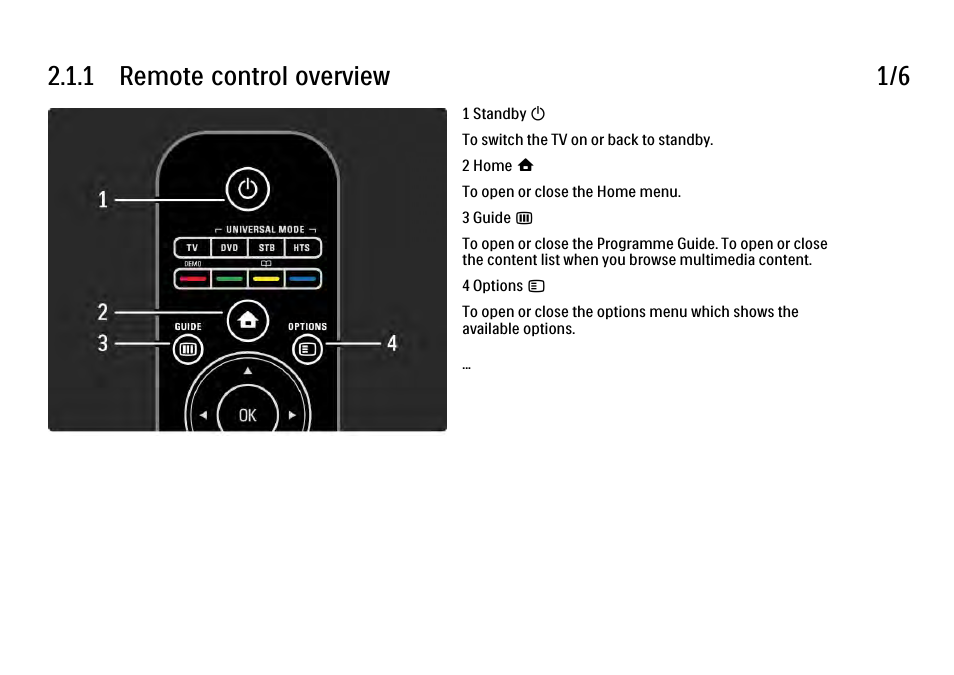 2.1.1 Remote control overview

1/6

1

UNIVERSAL MODE

TV DVD STB HTS

DEMO

2

GUIDE

OPTIONS

3

4

OK

1 Standby

To switch the TV on or back to standby.

2 Home

To open or close the Home menu.

3 Guide

To open or close the Programme Guide. To open or close the content list when you browse multimedia content.

4 Options

To open or close the options menu which shows the available options.

...