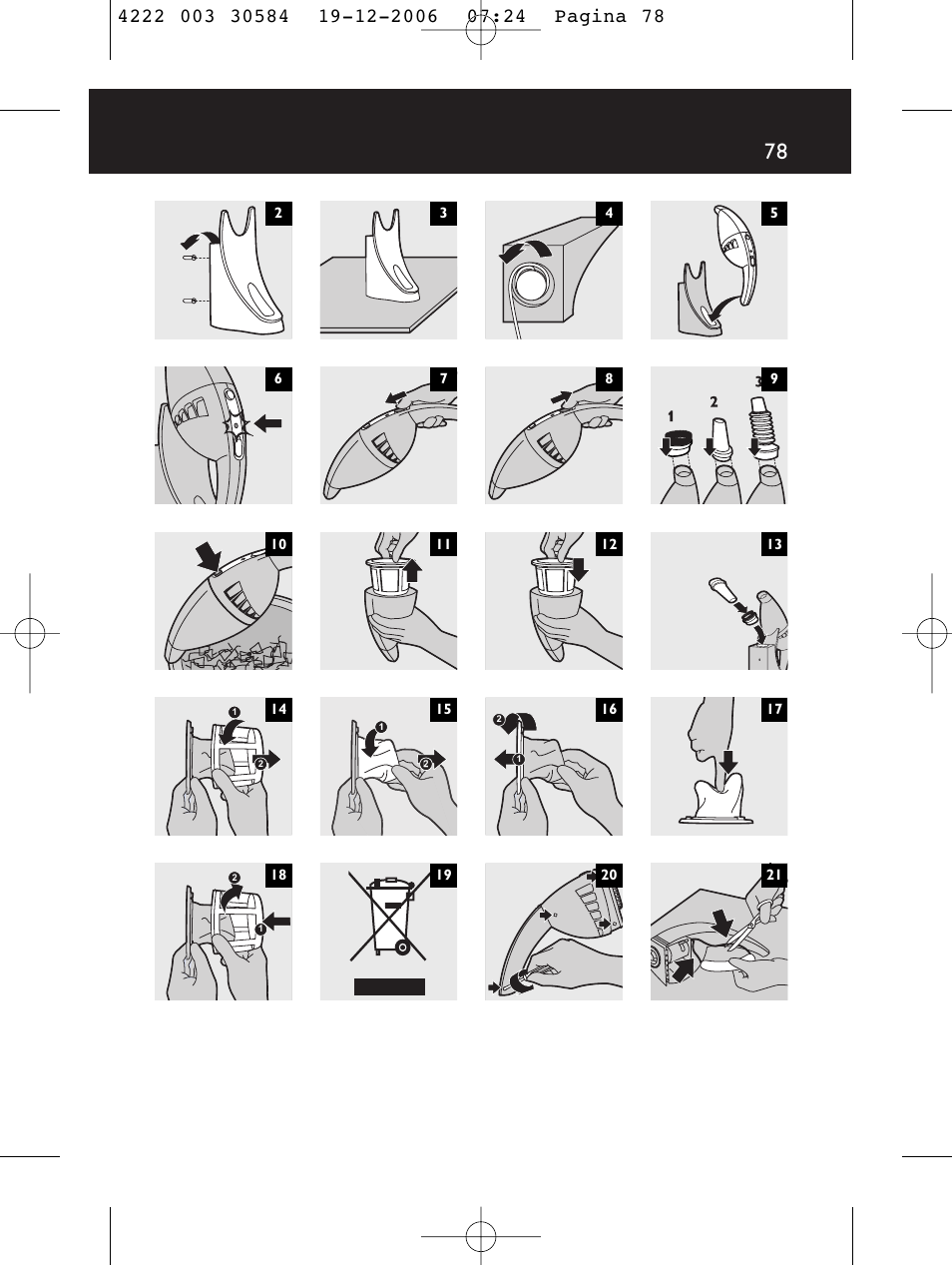 4222 003 30584 19-12-2006 07:24 Pagina 78

78

2

3

4

5

6

7

8

9
1 2 3

10

11

12

13

14
1 2

15
1 2

16
2 1

17

18
2 1

19

20

21