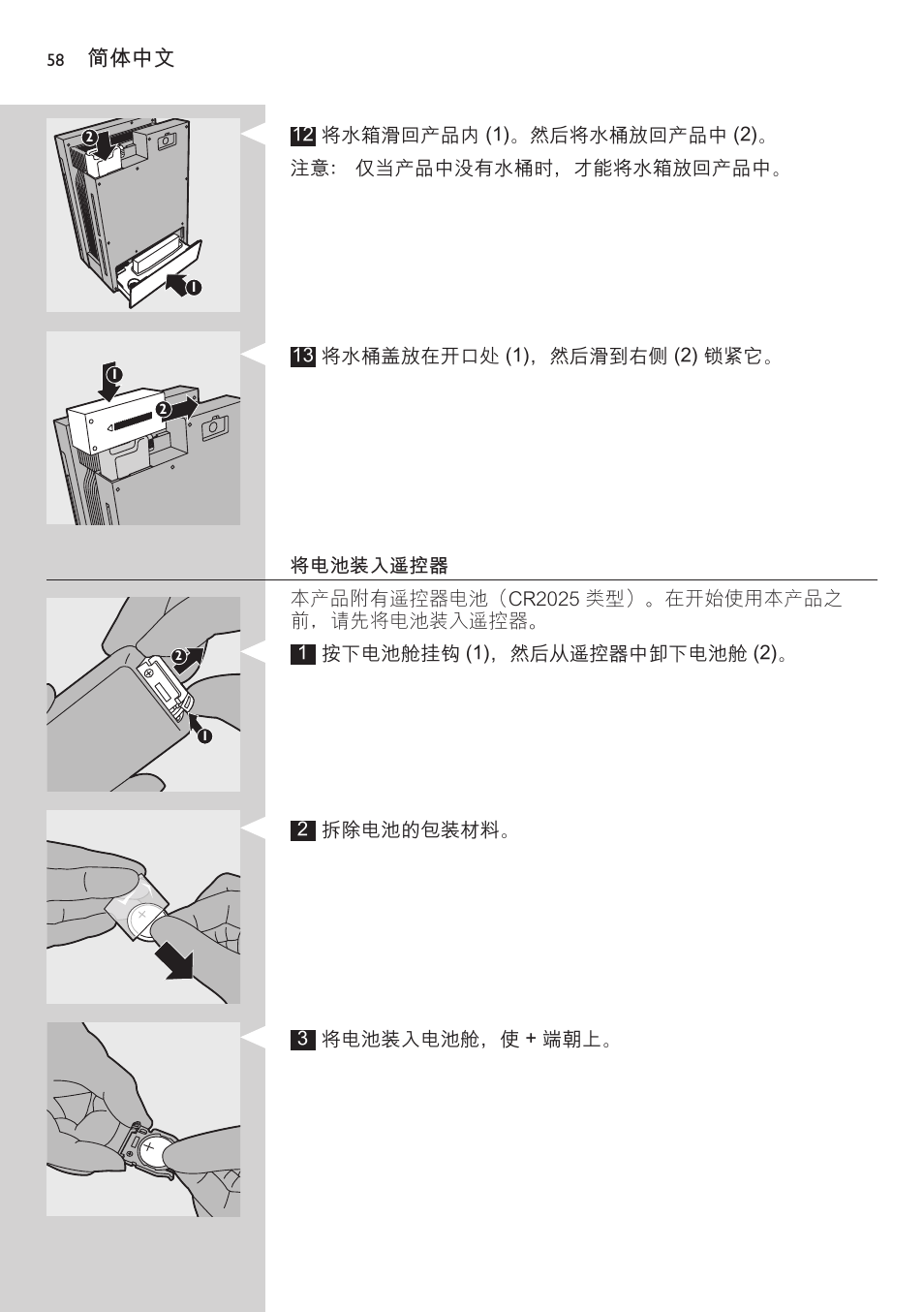 58 简体中文

12 将水箱滑回产品内 (1)。然后将水桶放回产品中 (2)。

注意： 仅当产品中没有水桶时，才能将水箱放回产品中。

13 将水桶盖放在开口处 (1)，然后滑到右侧 (2) 锁紧它。

将电池装入遥控器

本产品附有遥控器电池（CR2025 类型）。在开始使用本产品之前，请先将电池装入遥控器。

1 按下电池舱挂钩 (1)，然后从遥控器中卸下电池舱 (2)。

2 拆除电池的包装材料。

3 将电池装入电池舱，使 + 端朝上。