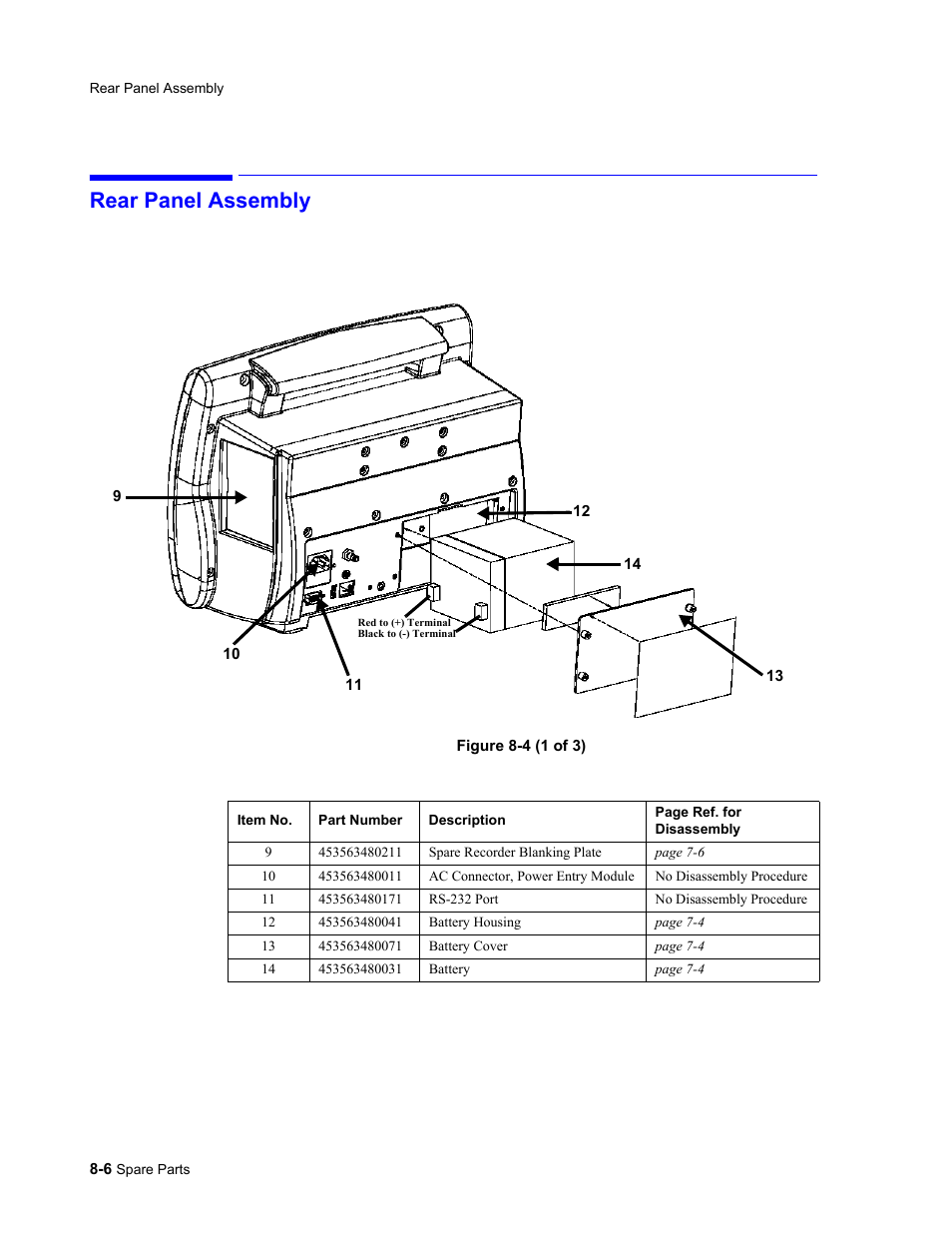 Rear Panel Assembly

Rear Panel Assembly

9

12

14

Red to (+) Terminal
Black to (-) Terminal

10

11

13

Figure 8-4 (1 of 3)

| Item No. | Part Number | Description | Page Ref. for Disassembly |
|---|---|---|---|
| 9 | 453563480211 | Spare Recorder Blanking Plate | page 7-6 |
| 10 | 453563480011 | AC Connector, Power Entry Module | No Disassembly Procedure |
| 11 | 453563480171 | RS-232 Port | No Disassembly Procedure |
| 12 | 453563480041 | Battery Housing | page 7-4 |
| 13 | 453563480071 | Battery Cover | page 7-4 |
| 14 | 453563480031 | Battery | page 7-4 |

8-6 Spare Parts