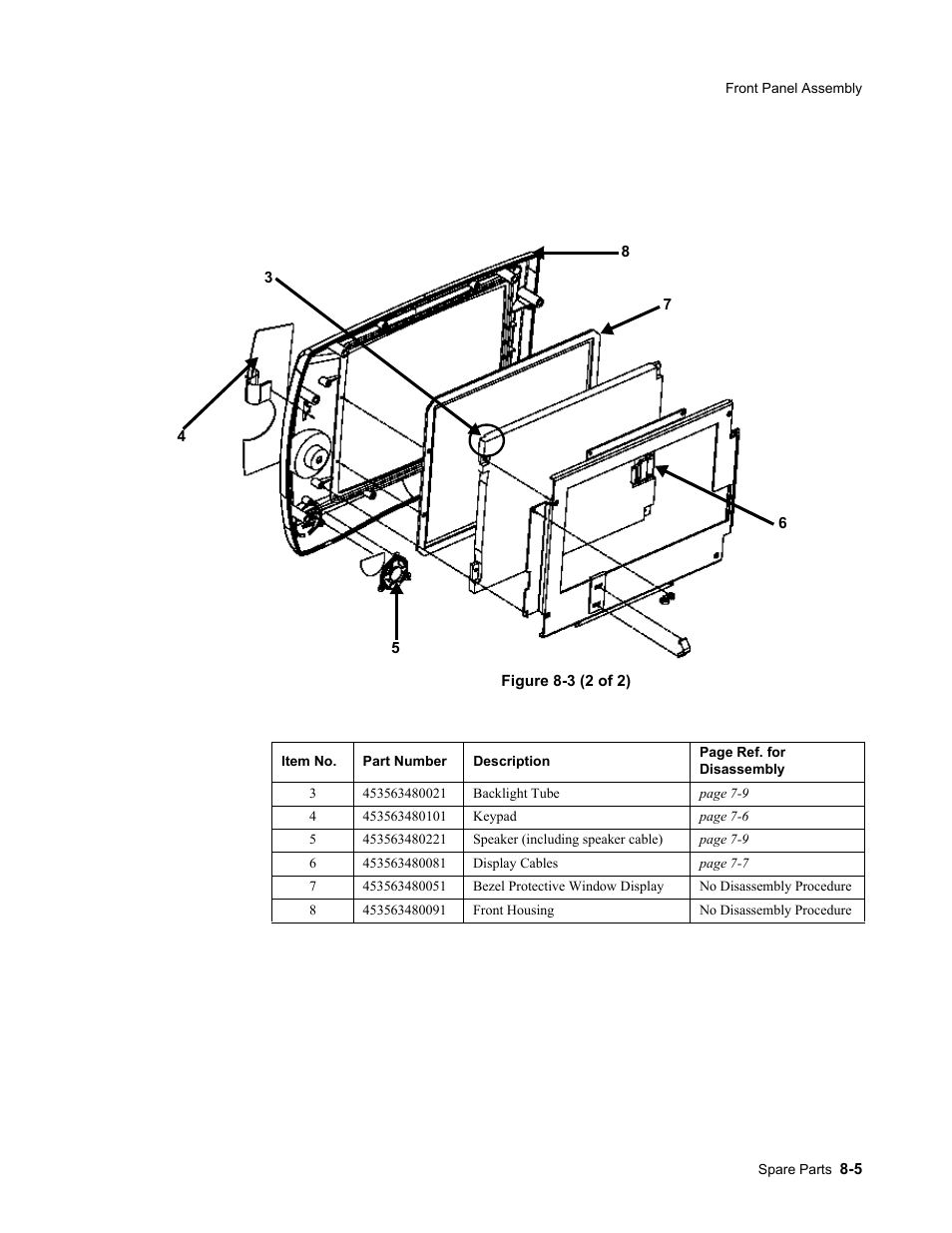 Front Panel Assembly

8

3

7

4

6

5

Figure 8-3 (2 of 2)

| Item No. | Part Number | Description | Page Ref. for Disassembly |
|---|---|---|---|
| 3 | 453563480021 | Backlight Tube | page 7-9 |
| 4 | 453563480101 | Keypad | page 7-6 |
| 5 | 453563480221 | Speaker (including speaker cable) | page 7-9 |
| 6 | 453563480081 | Display Cables | page 7-7 |
| 7 | 453563480051 | Bezel Protective Window Display | No Disassembly Procedure |
| 8 | 453563480091 | Front Housing | No Disassembly Procedure |

Spare Parts 8-5