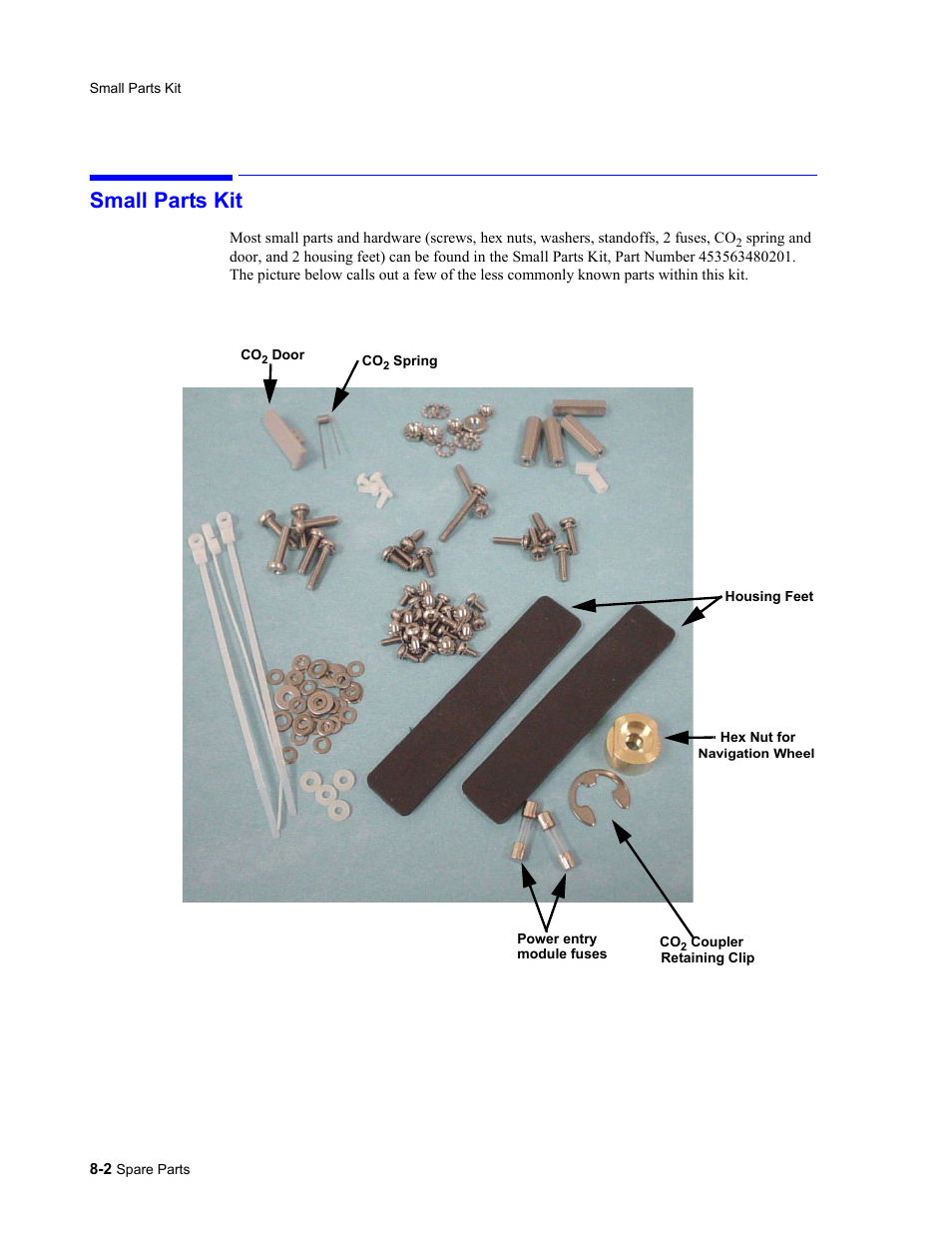 Small Parts Kit

Small Parts Kit

Most small parts and hardware (screws, hex nuts, washers, standoffs, 2 fuses, $CO_2$ spring and door, and 2 housing feet) can be found in the Small Parts Kit, Part Number 453563480201. The picture below calls out a few of the less commonly known parts within this kit.

$CO_2$ Door

$CO_2$ Spring

Housing Feet

Hex Nut for Navigation Wheel

Power entry module fuses

$CO_2$ Coupler Retaining Clip

8-2 Spare Parts