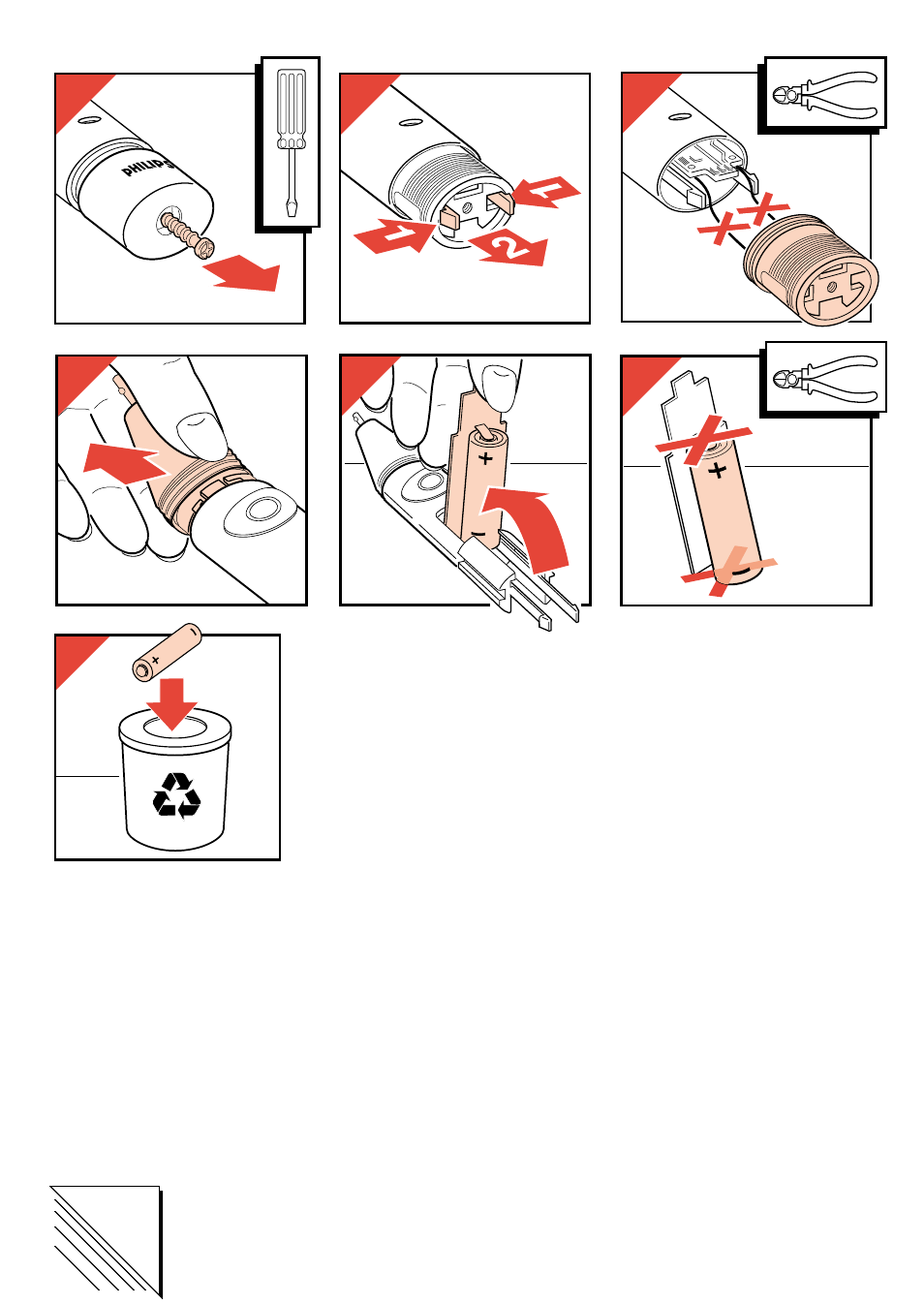 PHILIPS

1

1

2

+

−

+

−

+