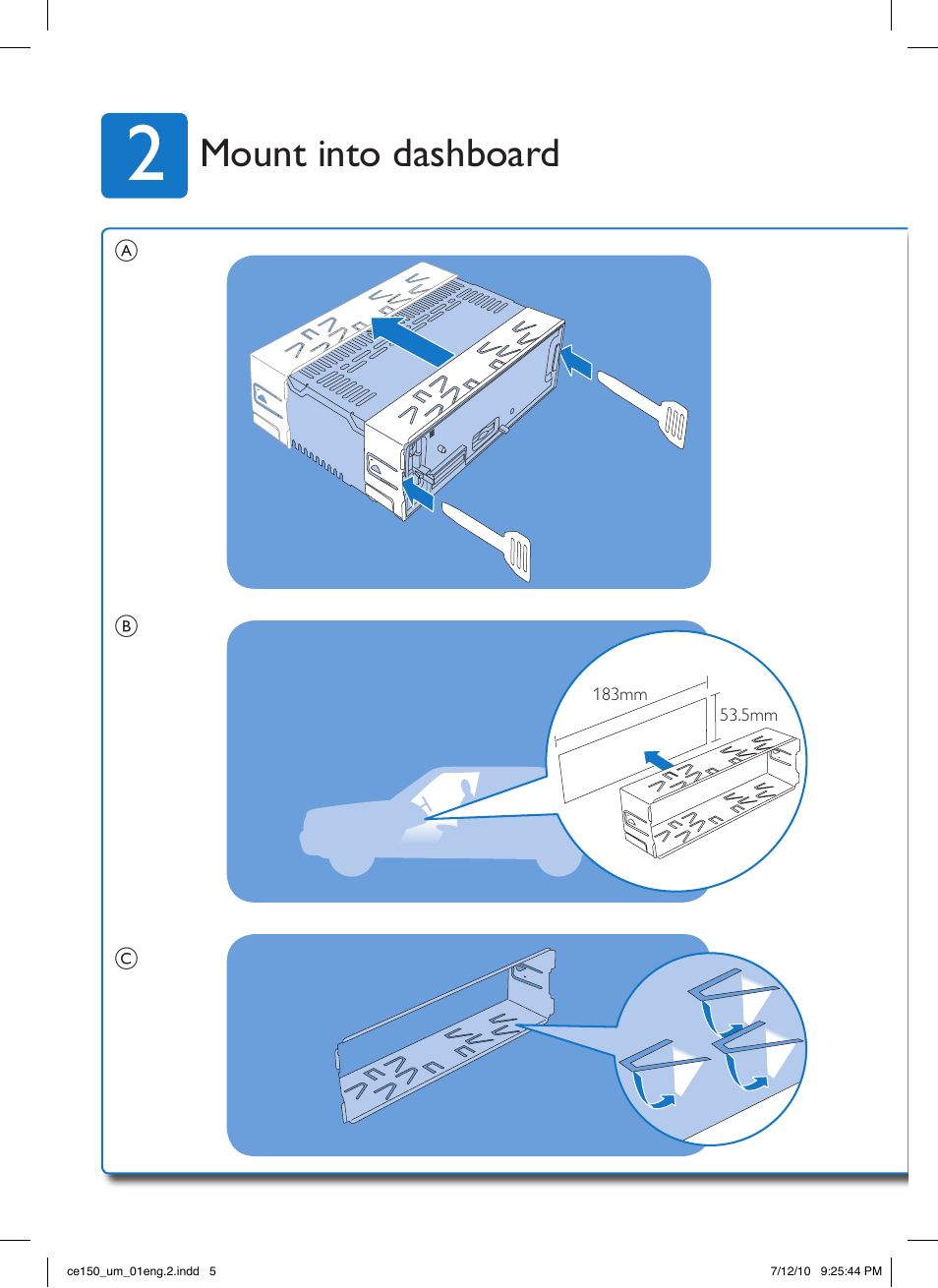 2 Mount into dashboard

A

B

183mm

53.5mm

C

ce150_um_01eng.2.indd 5

7/12/10 9:25:44 PM