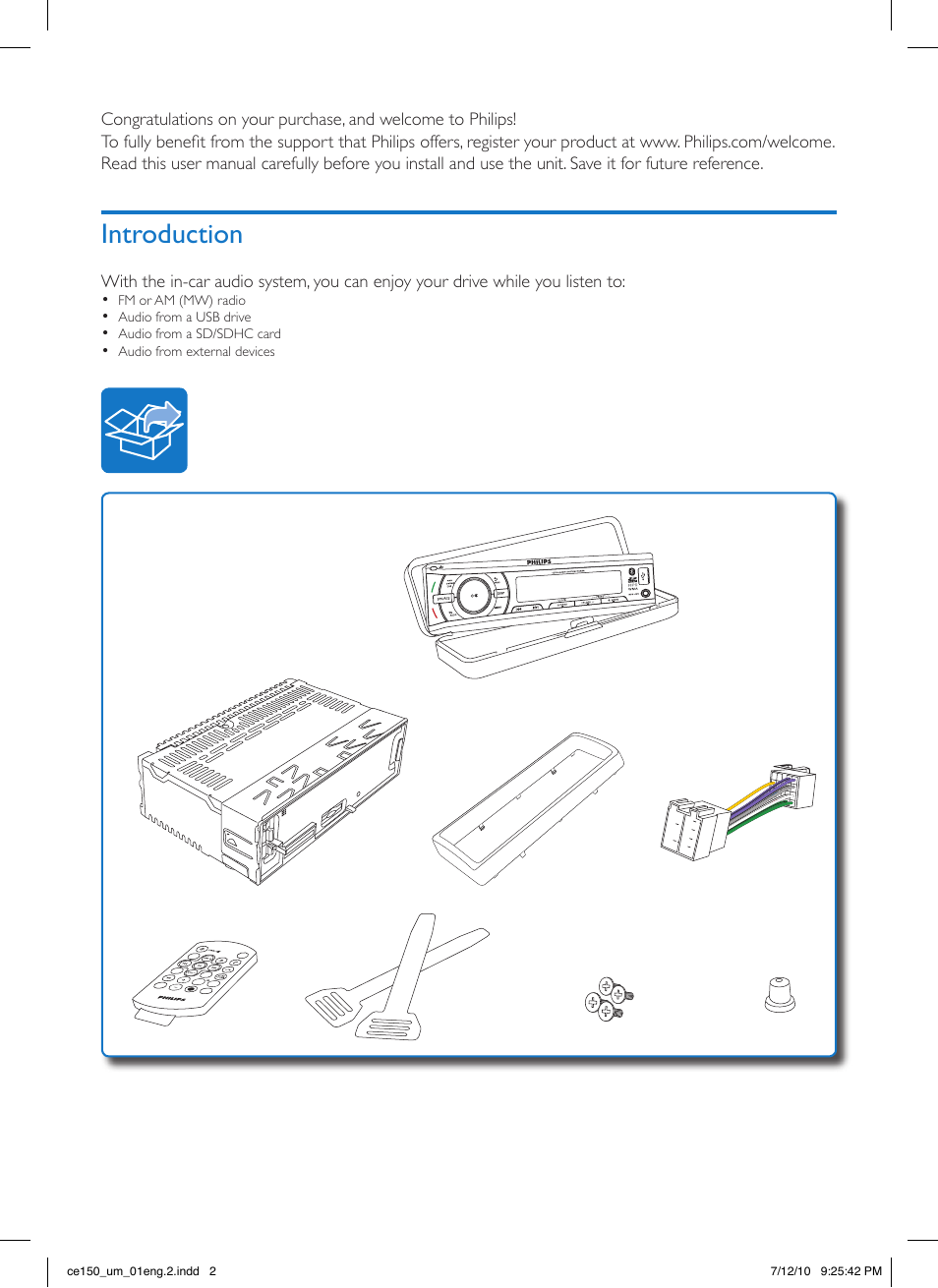 Congratulations on your purchase, and welcome to Philips!
To fully benefit from the support that Philips offers, register your product at www. Philips.com/welcome. Read this user manual carefully before you install and use the unit. Save it for future reference.

Introduction

With the in-car audio system, you can enjoy your drive while you listen to:
• FM or AM (MW) radio
• Audio from a USB drive
• Audio from a SD/SDHC card
• Audio from external devices

PHILIPS

PHILIPS

ce150_um_01eng.2.indd 2 7/12/10 9:25:42 PM